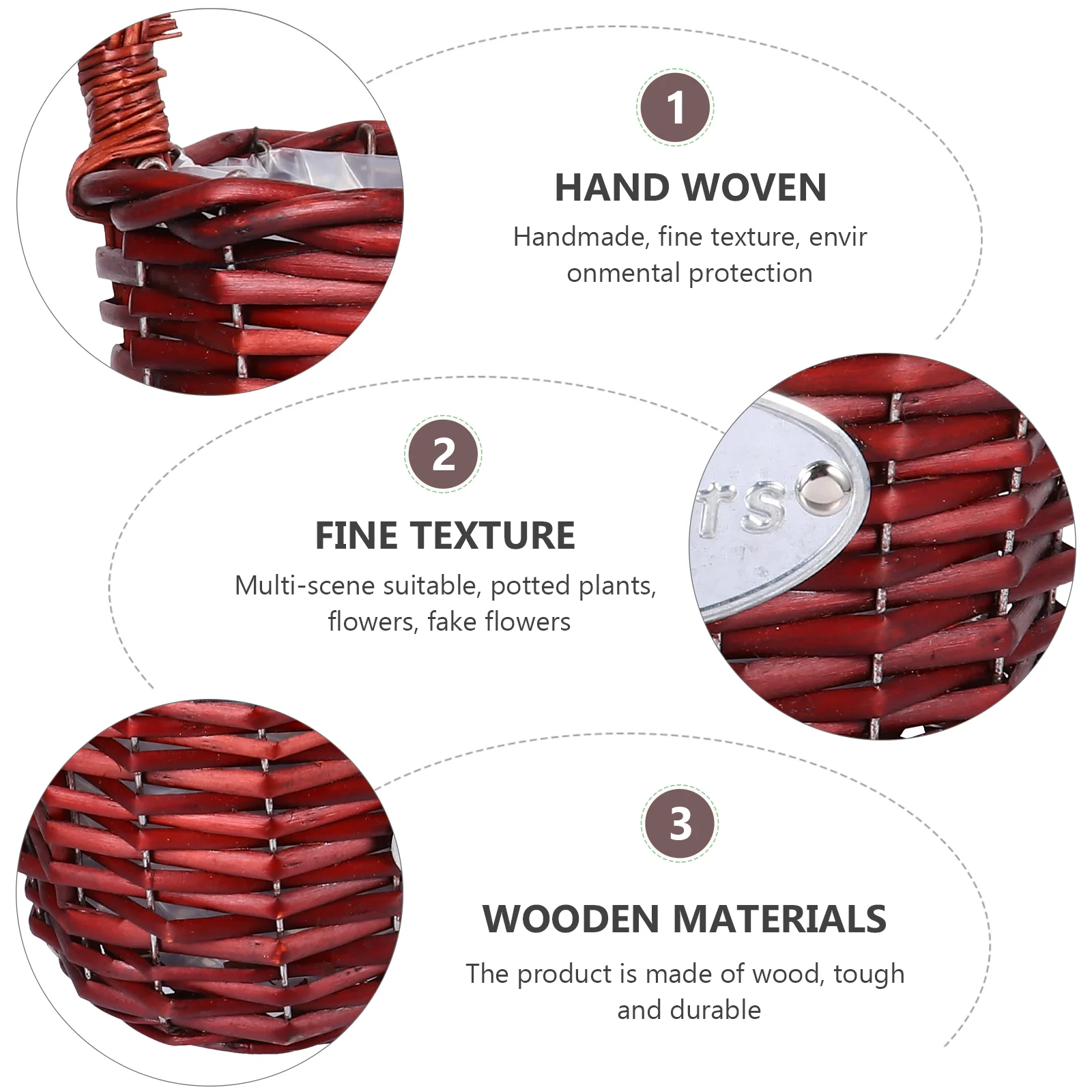 1

HAND WOVEN

Handmade, fine texture, envir onmental protection

2

FINE TEXTURE

Multi-scene suitable, potted plants, flowers, fake flowers

rs

3

WOODEN MATERIALS

The product is made of wood, tough and durable