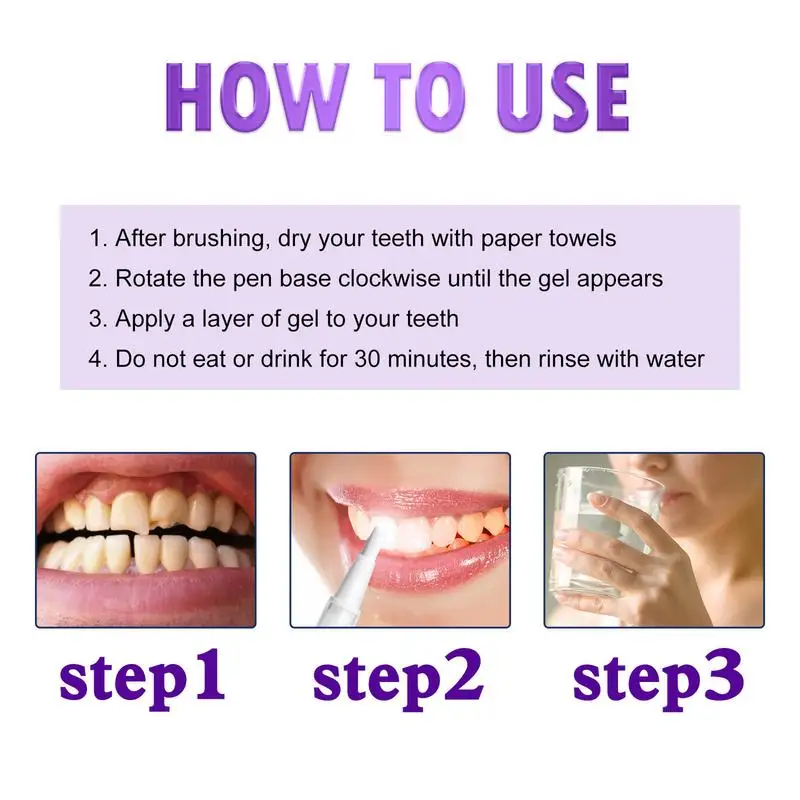 HOW TO USE

1. After brushing, dry your teeth with paper towels
2. Rotate the pen base clockwise until the gel appears
3. Apply a layer of gel to your teeth
4. Do not eat or drink for 30 minutes, then rinse with water

step1 step2 step3