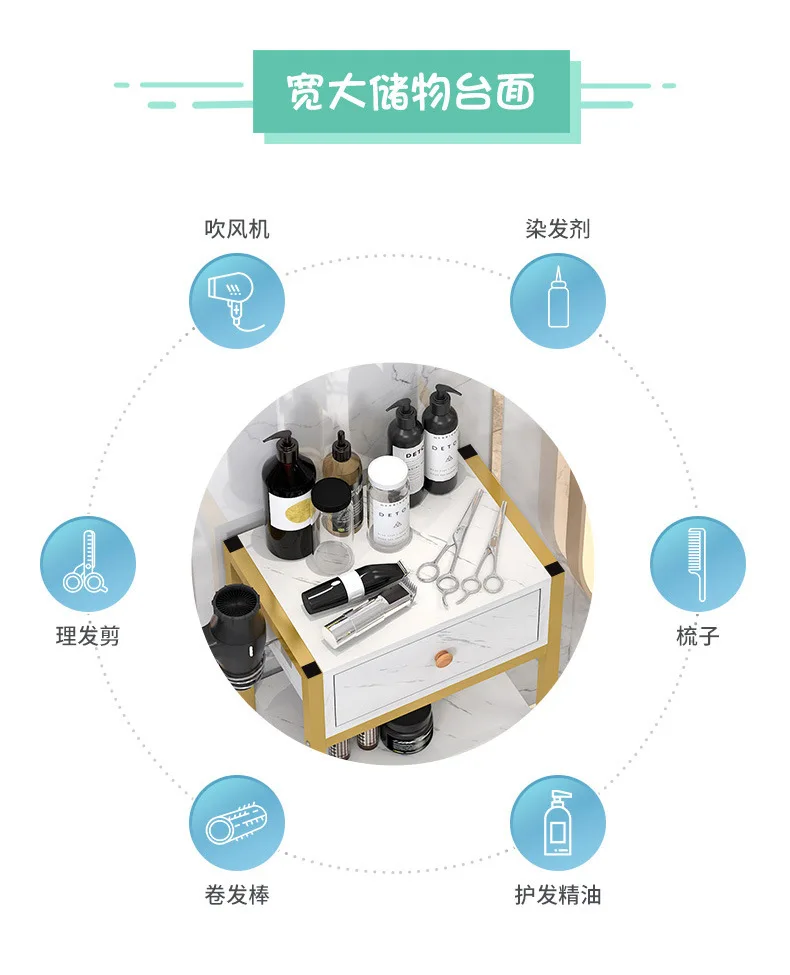 宽大储物台面

吹风机

染发剂

理发剪

梳子

卷发棒

护发精油

DETO

DETO

DETO