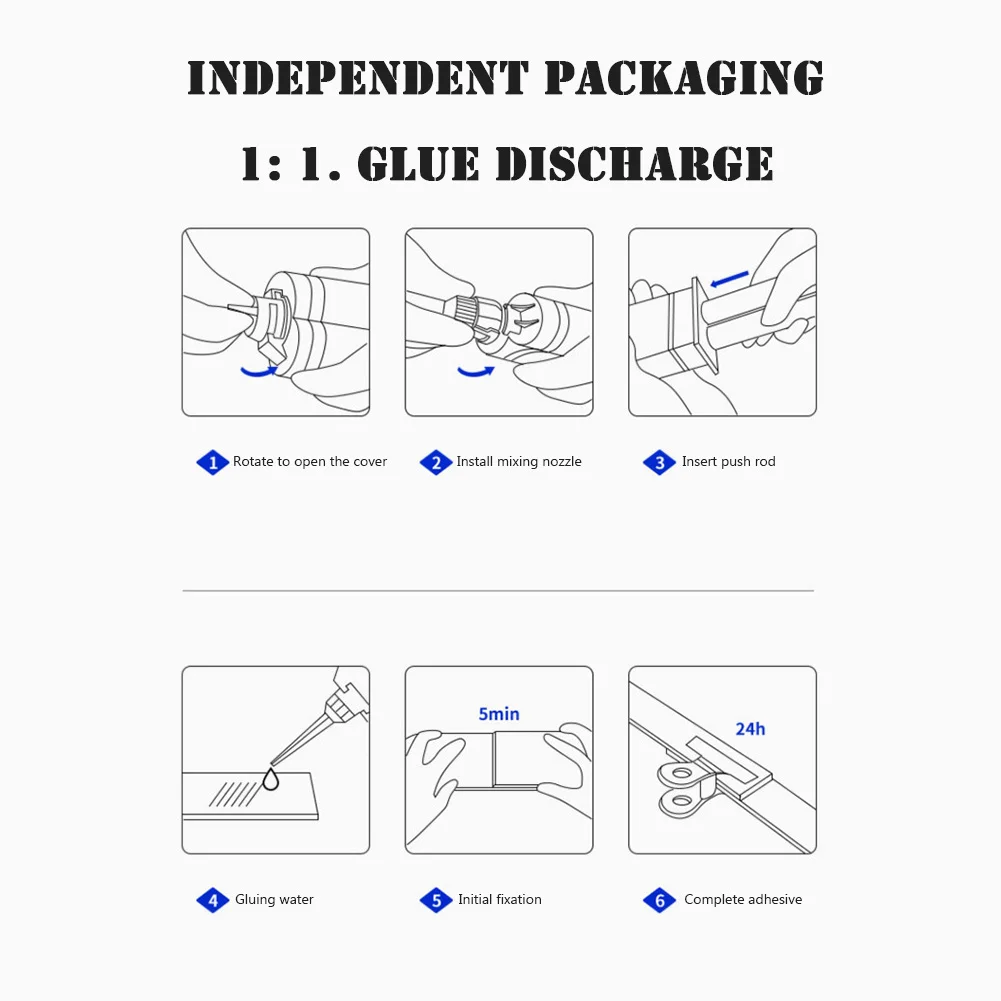 INDEPENDENT PACKAGING

1: 1. GLUE DISCHARGE

1 Rotate to open the cover

2 Install mixing nozzle

3 Insert push rod

5min

24h

4 Gluing water

5 Initial fixation

6 Complete adhesive