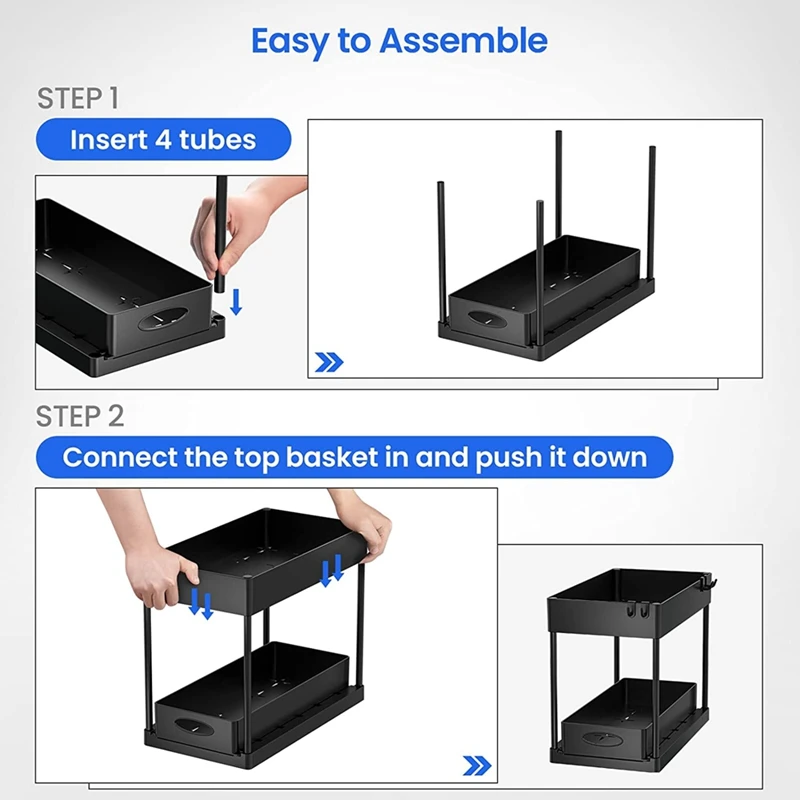 Easy to Assemble

STEP 1

Insert 4 tubes

STEP 2

Connect the top basket in and push it down