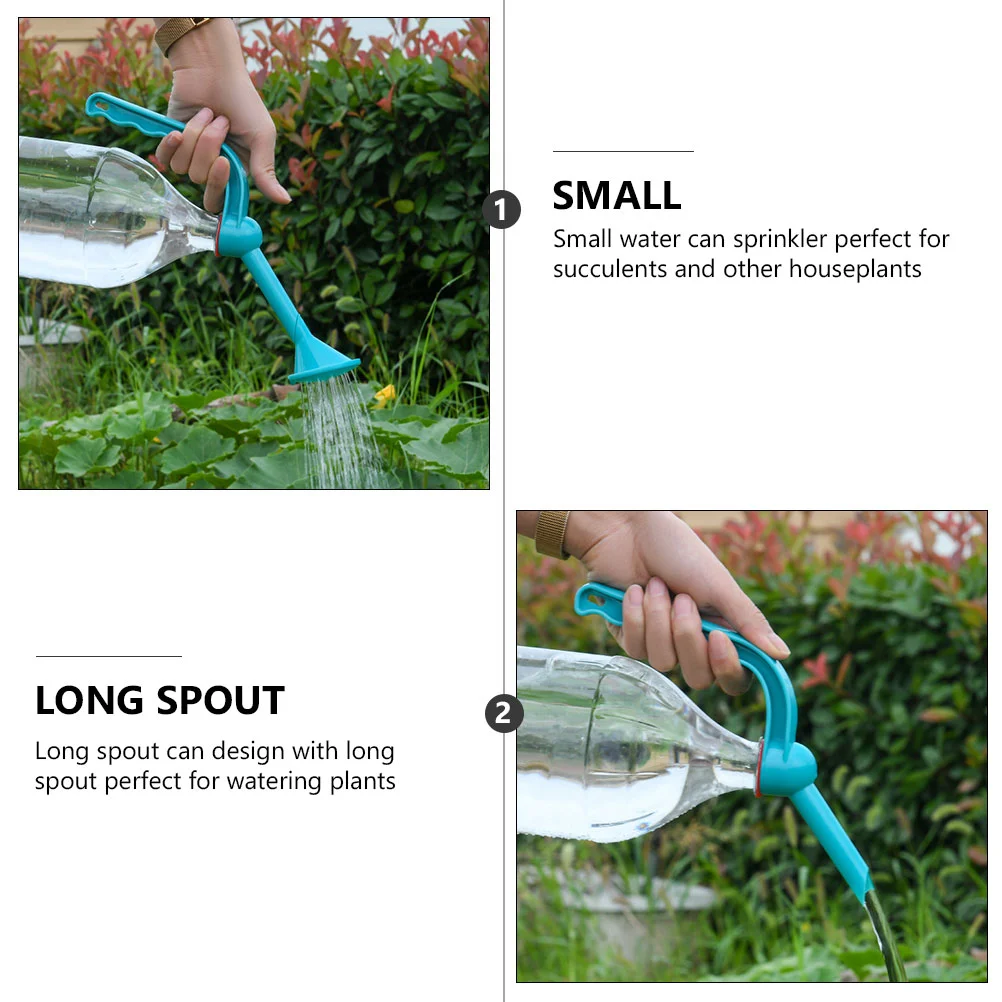 1

SMALL

Small water can sprinkler perfect for succulents and other houseplants

LONG SPOUT

Long spout can design with long spout perfect for watering plants

2