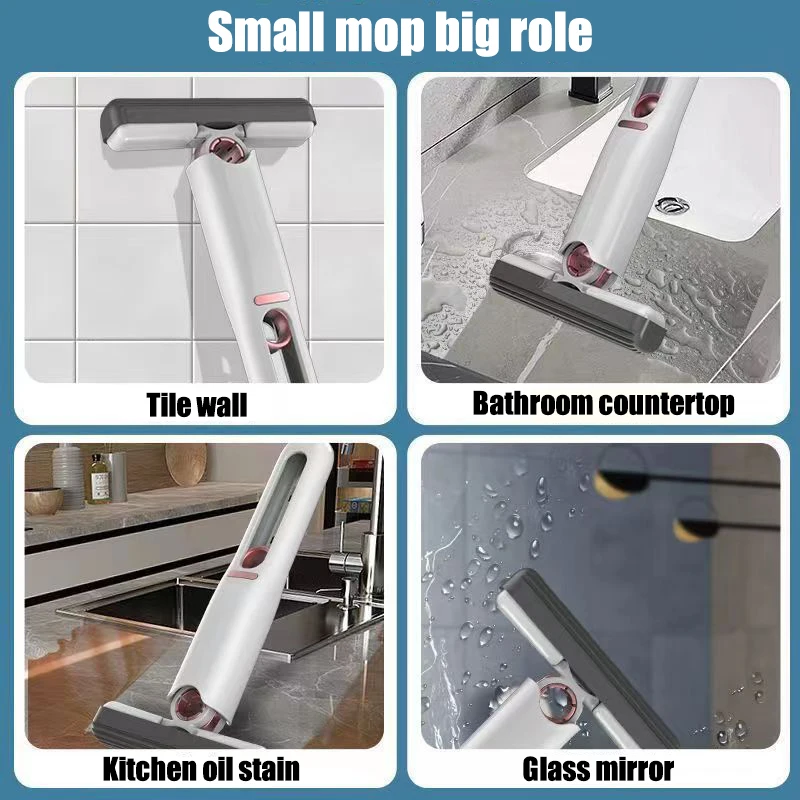 Small mop big role

Tile wall

Bathroom countertop

Kitchen oil stain

Glass mirror