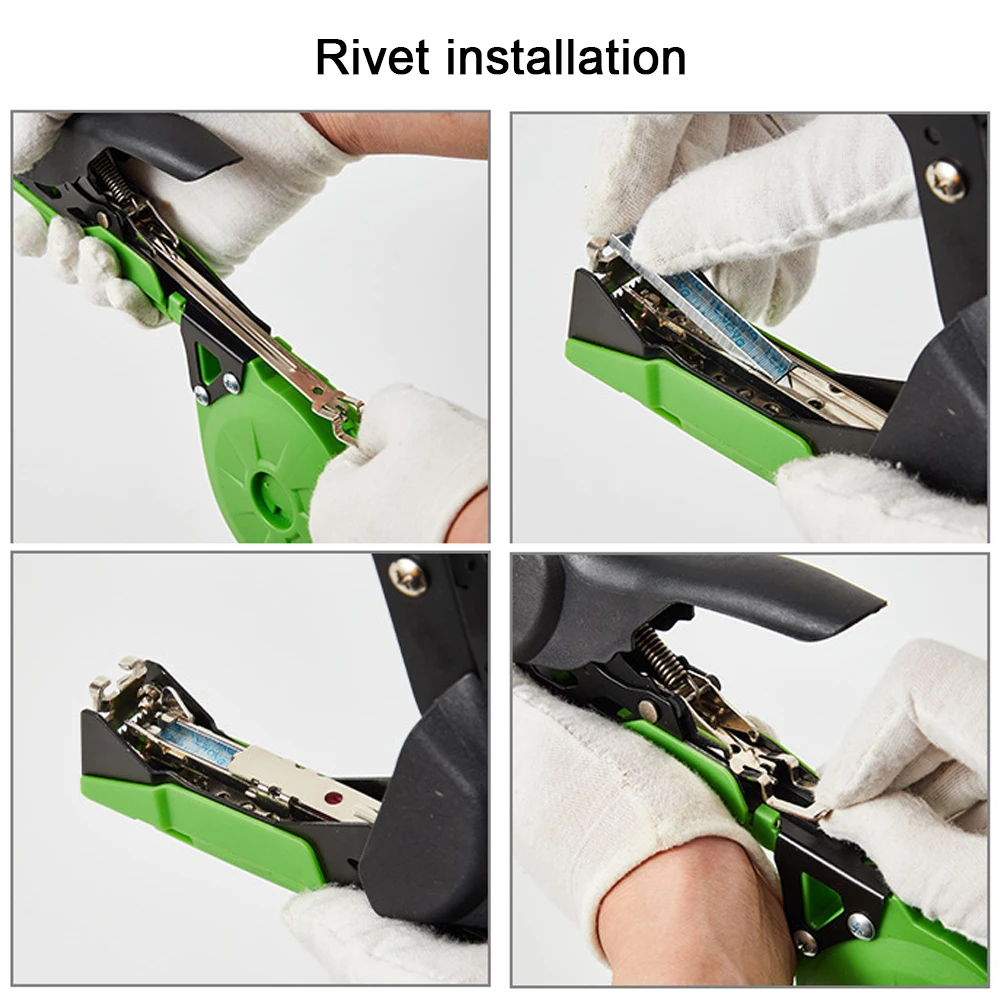 Rivet installation