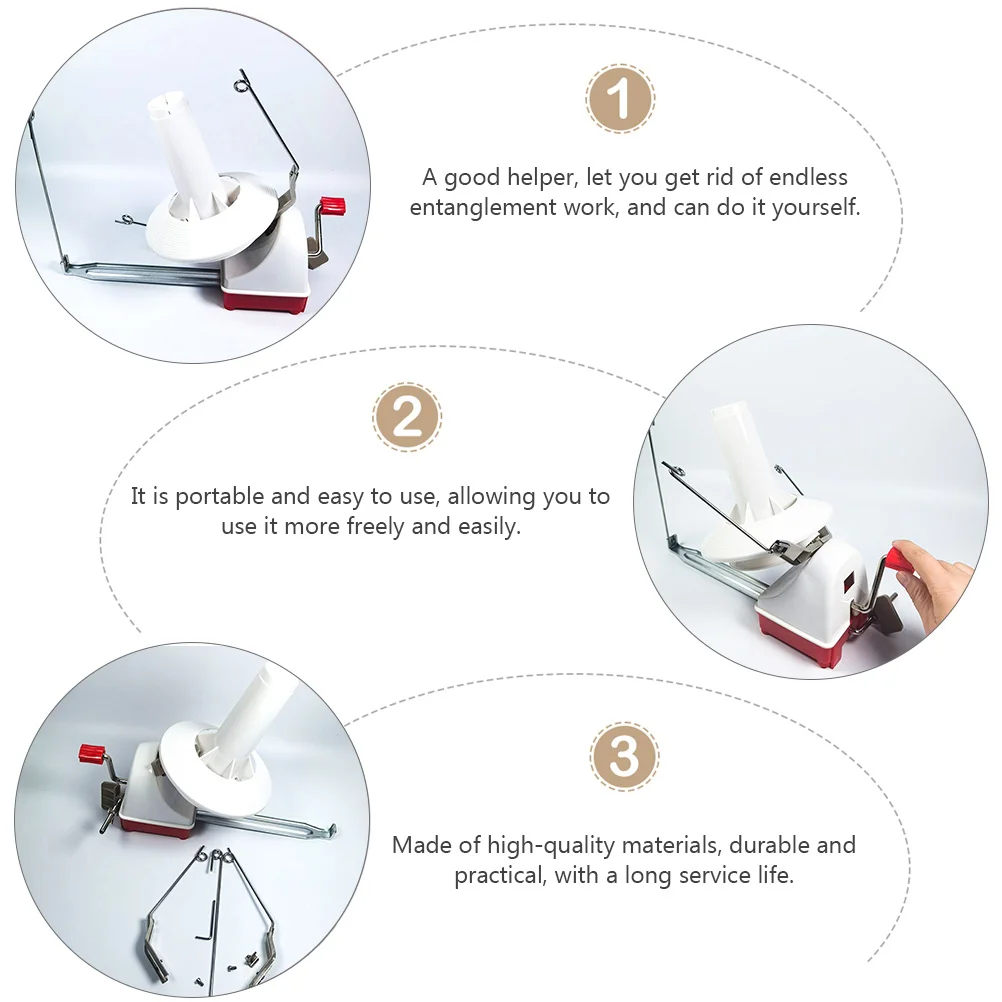 1

A good helper, let you get rid of endless entanglement work, and can do it yourself.

2

It is portable and easy to use, allowing you to use it more freely and easily.

3

Made of high-quality materials, durable and practical, with a long service life.