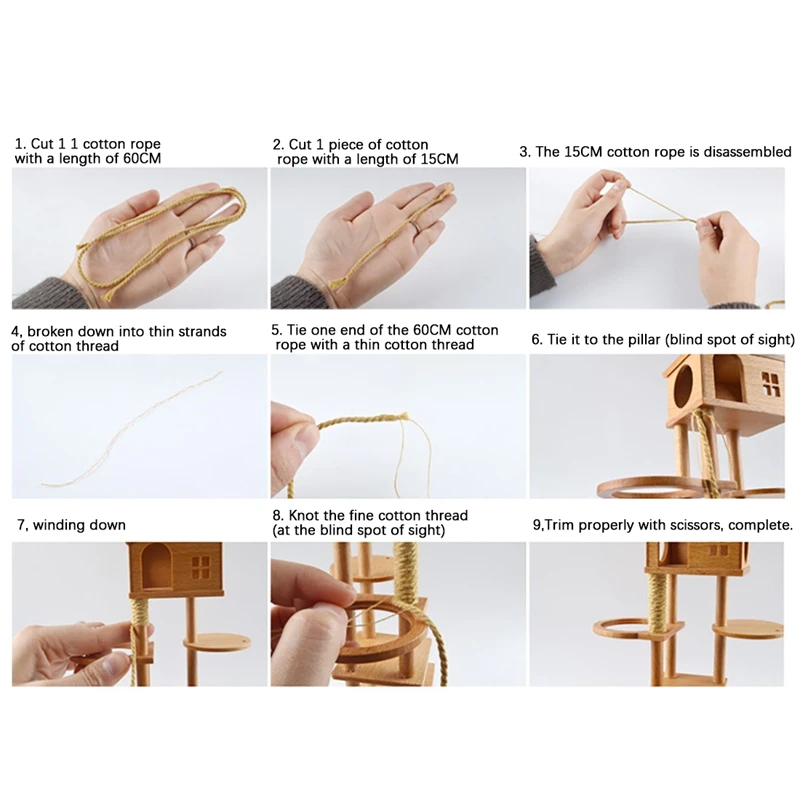 1. Cut 1 1 cotton rope with a length of 60CM

2. Cut 1 piece of cotton rope with a length of 15CM

3. The 15CM cotton rope is disassembled

4, broken down into thin strands of cotton thread

5. Tie one end of the 60CM cotton rope with a thin cotton thread

6. Tie it to the pillar (blind spot of sight)

7, winding down

8. Knot the fine cotton thread (at the blind spot of sight)

9,Trim properly with scissors, complete.