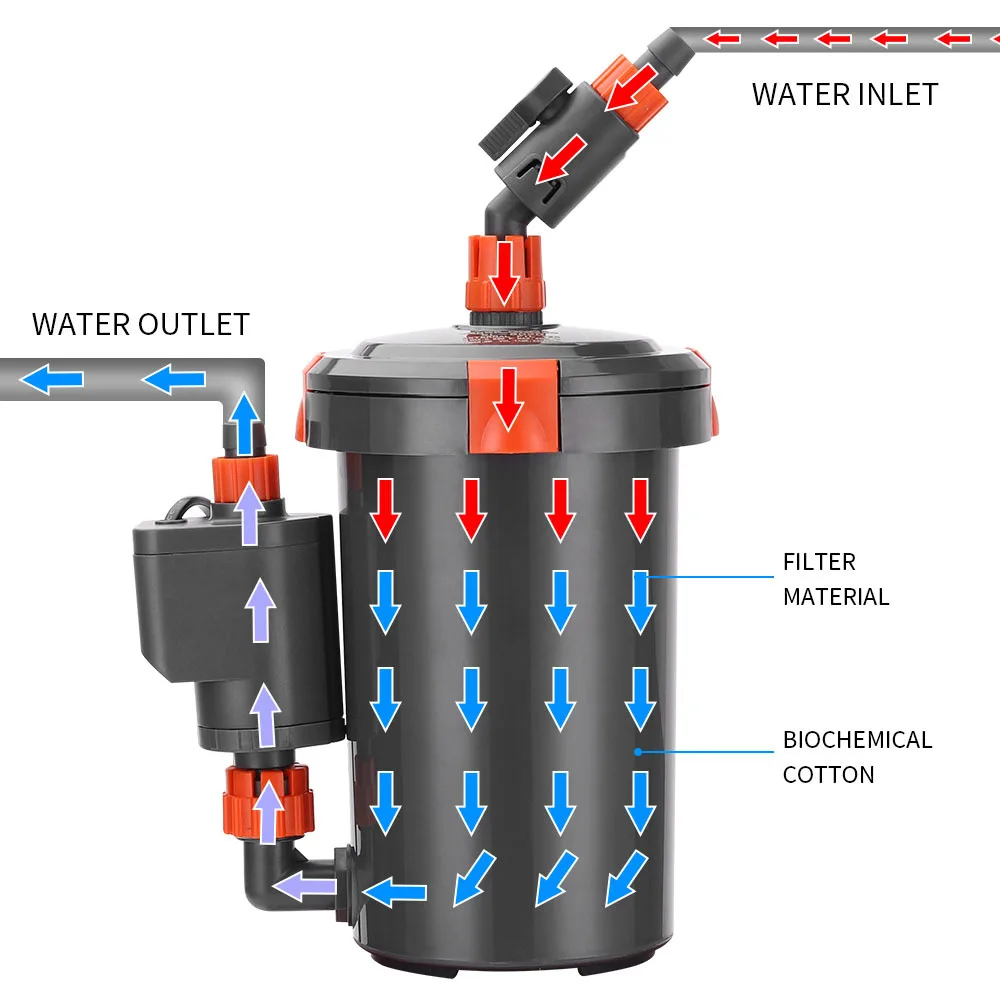 WATER INLET

WATER OUTLET

FILTER MATERIAL

BIOCHEMICAL COTTON