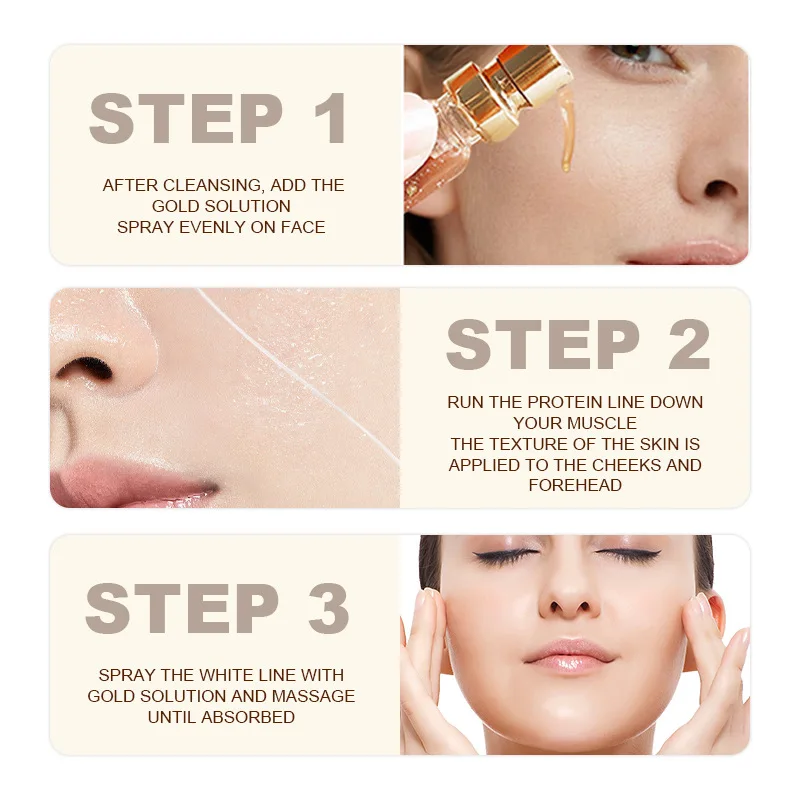 STEP 1

AFTER CLEANSING, ADD THE GOLD SOLUTION
SPRAY EVENLY ON FACE

STEP 2

RUN THE PROTEIN LINE DOWN YOUR MUSCLE
THE TEXTURE OF THE SKIN IS APPLIED TO THE CHEEKS AND FOREHEAD

STEP 3

SPRAY THE WHITE LINE WITH GOLD SOLUTION AND MASSAGE UNTIL ABSORBED