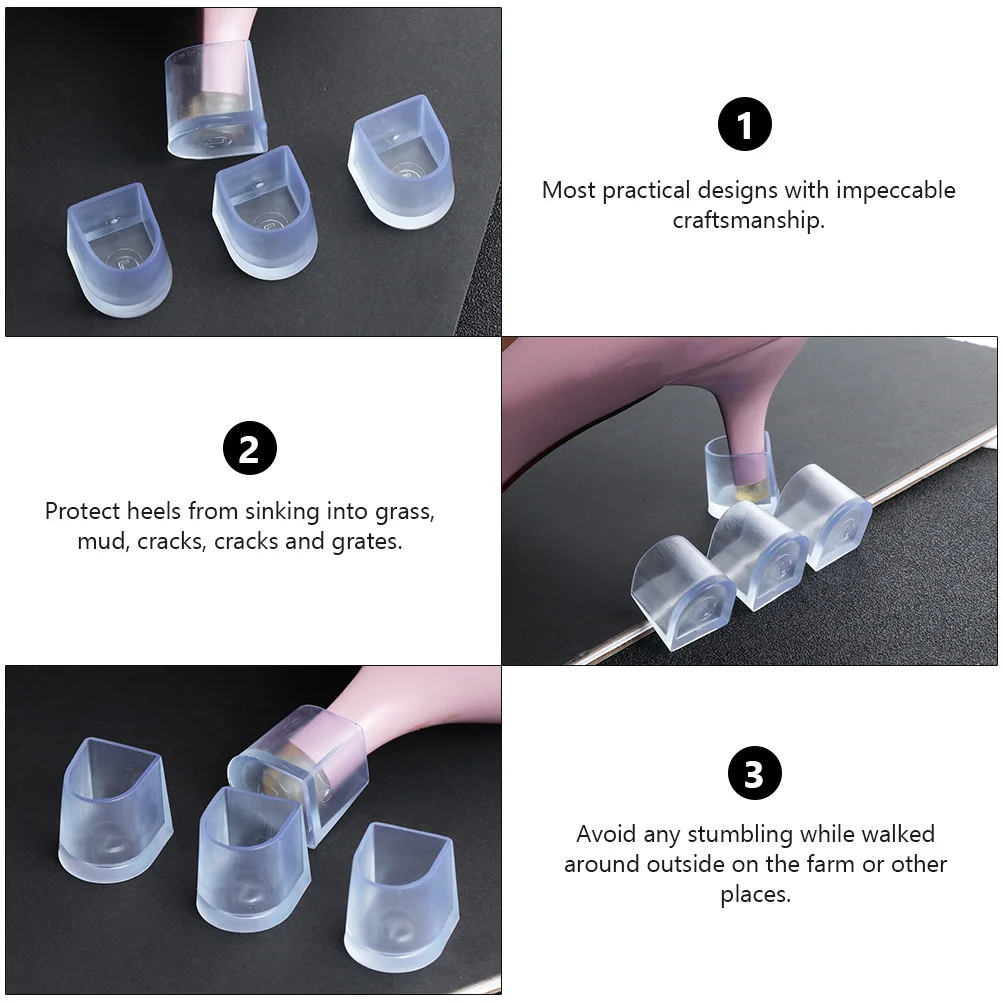 1

Most practical designs with impeccable craftsmanship.

2

Protect heels from sinking into grass, mud, cracks, cracks and grates.

3

Avoid any stumbling while walked around outside on the farm or other places.