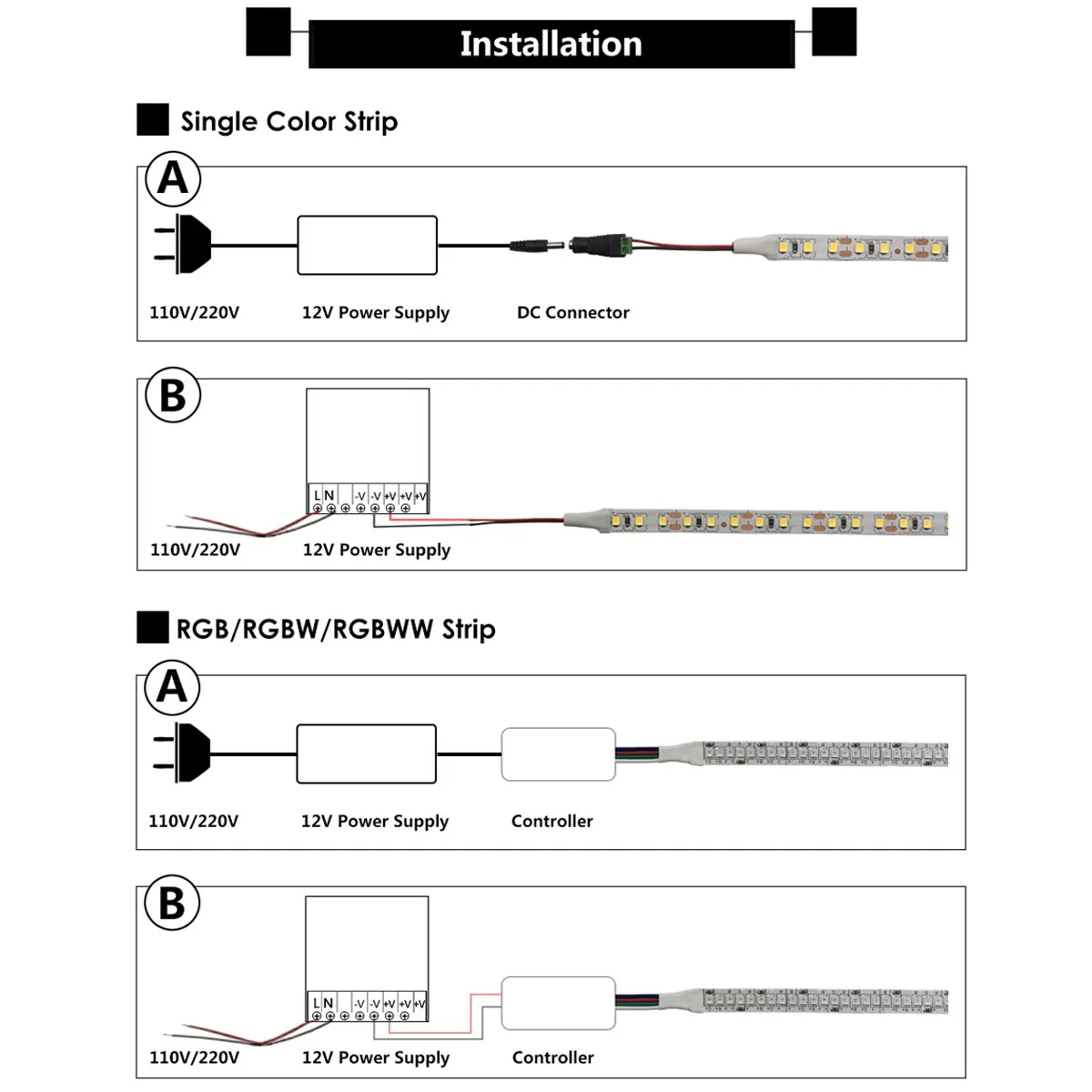 Installation

Single Color Strip

A

110V/220V

12V Power Supply

DC Connector

B

L N -V -V +V +V +V

110V/220V

12V Power Supply

RGB/RGBW/RGBWW Strip

A

110V/220V

12V Power Supply

Controller

B

L N -V -V +V +V +V

110V/220V

12V Power Supply

Controller