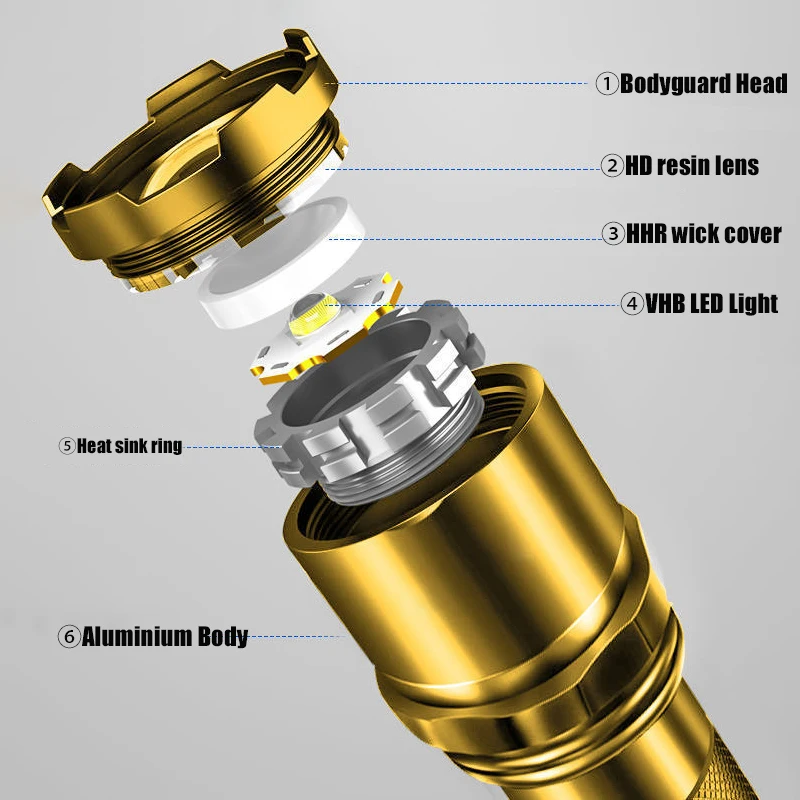 ①Bodyguard Head

②HD resin lens

③HHR wick cover

④VHB LED Light

⑤Heat sink ring

⑥Aluminium Body