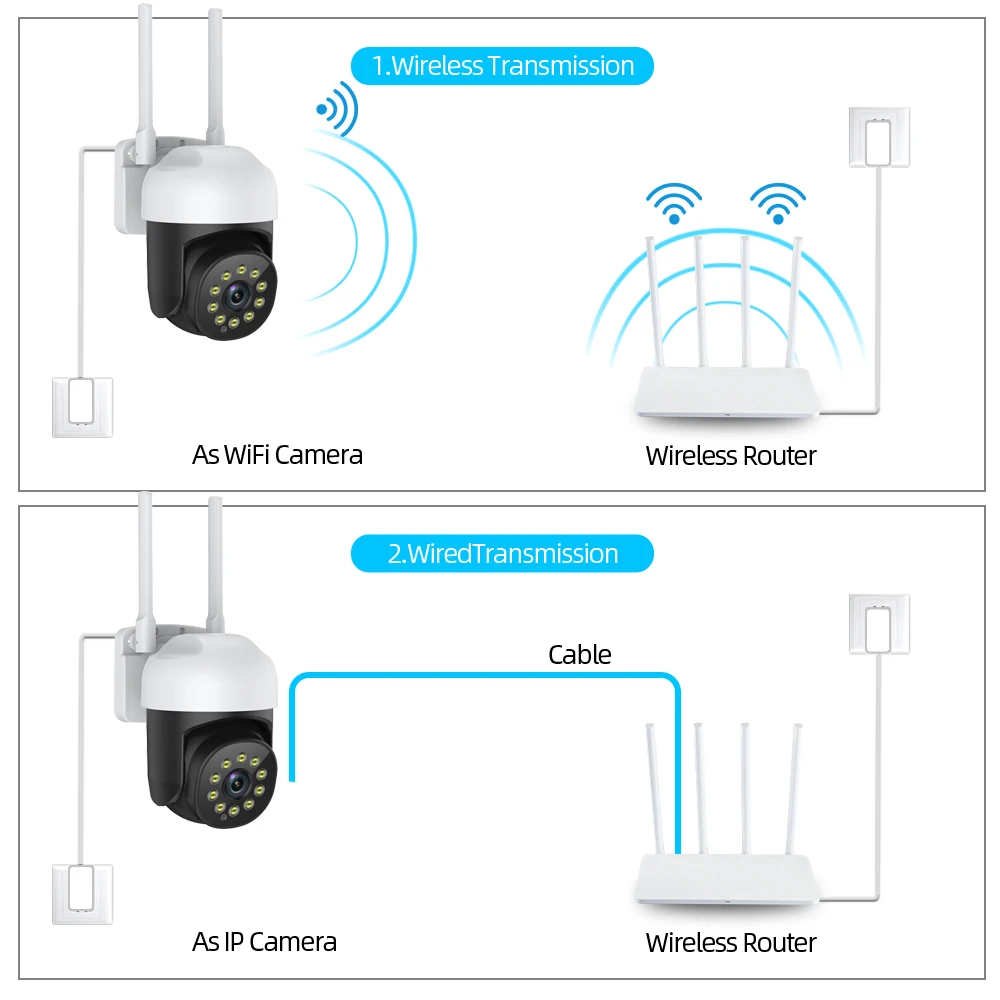 1.Wireless Transmission

As WiFi Camera

Wireless Router

2.WiredTransmission

Cable

As IP Camera

Wireless Router