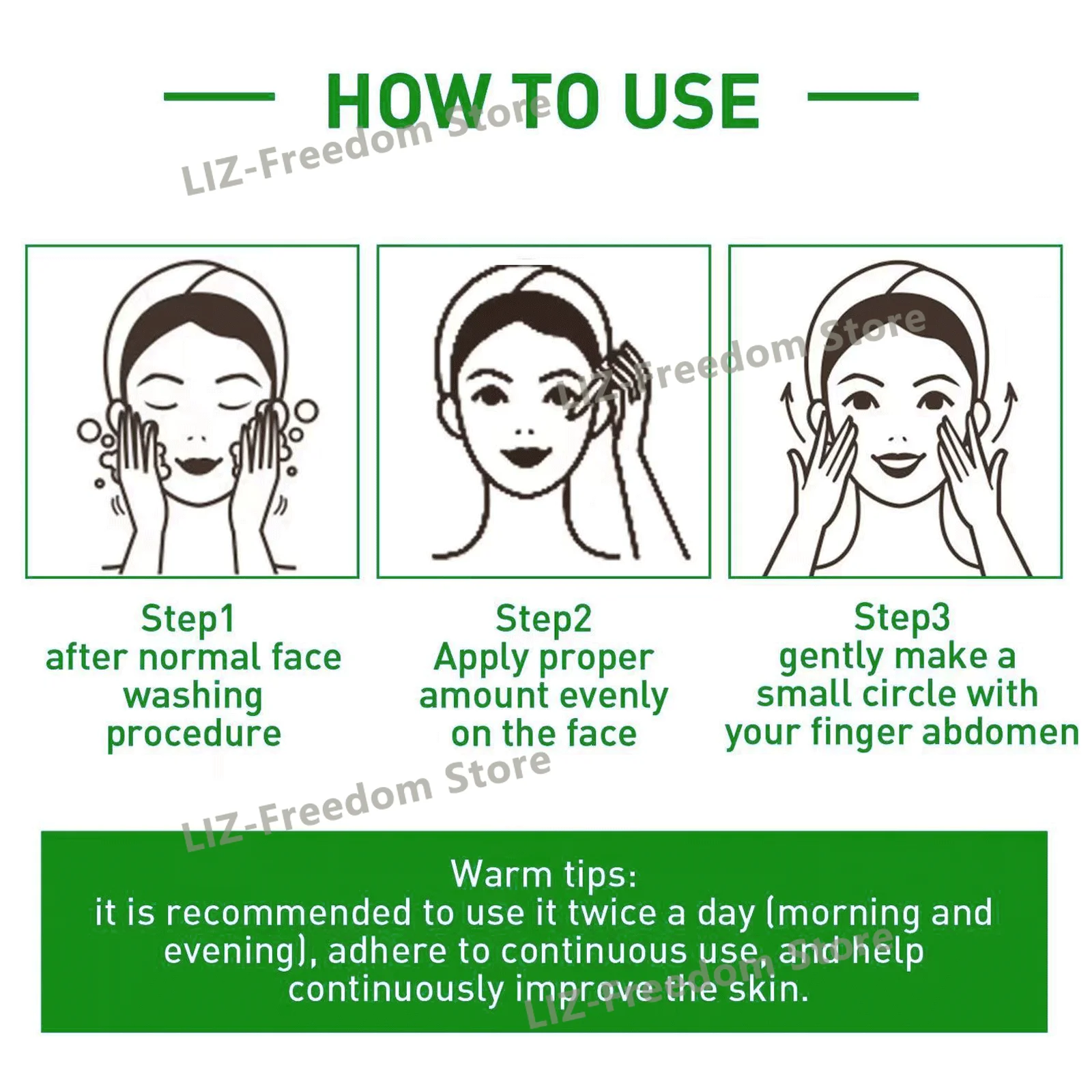 HOW TO USE

LIZ-Freedom Store

LIZ-Freedom Store

Step1
after normal face washing procedure

Step2
Apply proper amount evenly on the face

Step3
gently make a small circle with your finger abdomen

LIZ-Freedom Store

Warm tips:
it is recommended to use it twice a day (morning and evening), adhere to continuous use, and help continuously improve the skin.

LIZ-Freedom Store