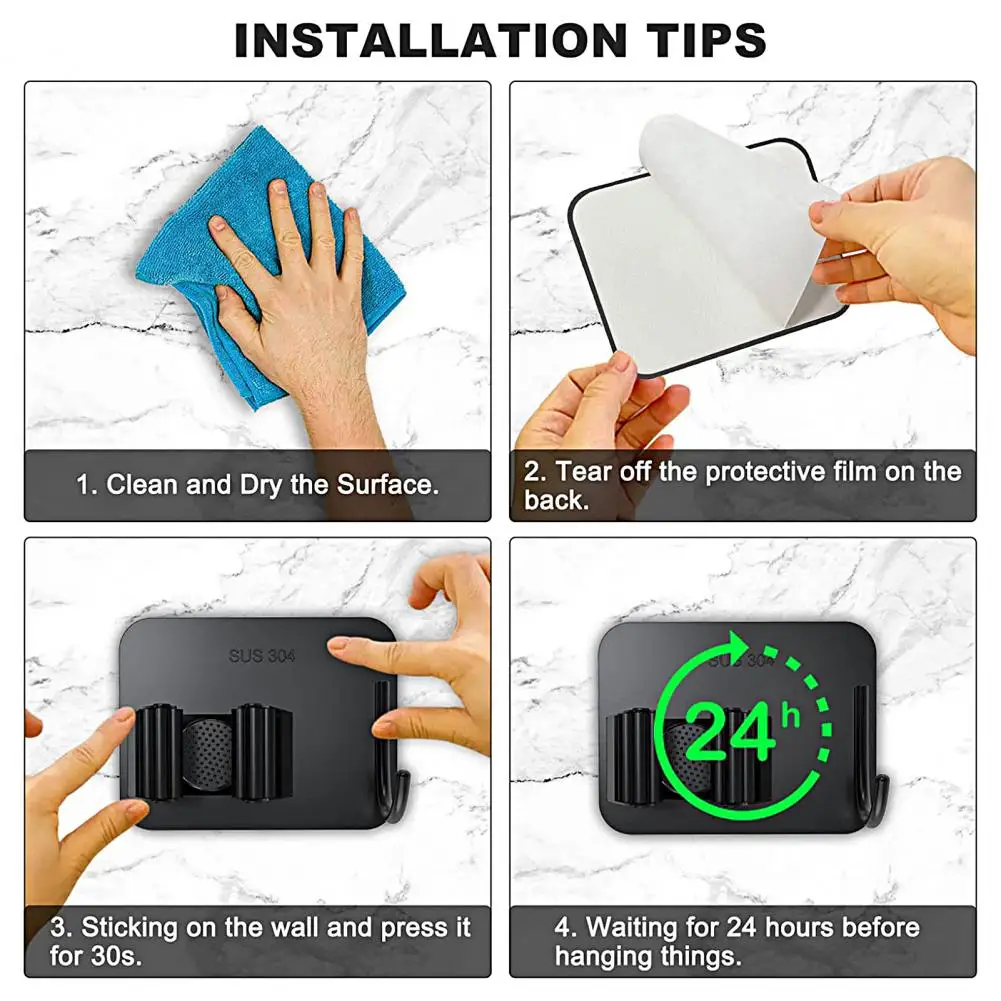 INSTALLATION TIPS

1. Clean and Dry the Surface.

2. Tear off the protective film on the back.

SUS 304

3. Sticking on the wall and press it for 30s.

SUS 304

24 h

4. Waiting for 24 hours before hanging things.