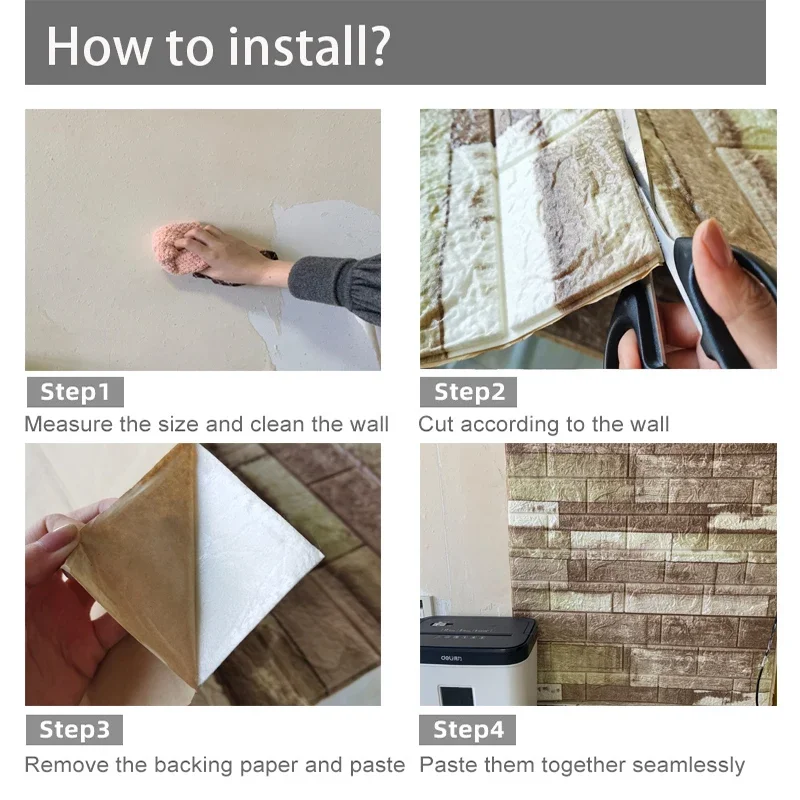 How to install?

Step1
Measure the size and clean the wall

Step2
Cut according to the wall

Step3
Remove the backing paper and paste

Step4
Paste them together seamlessly

deli