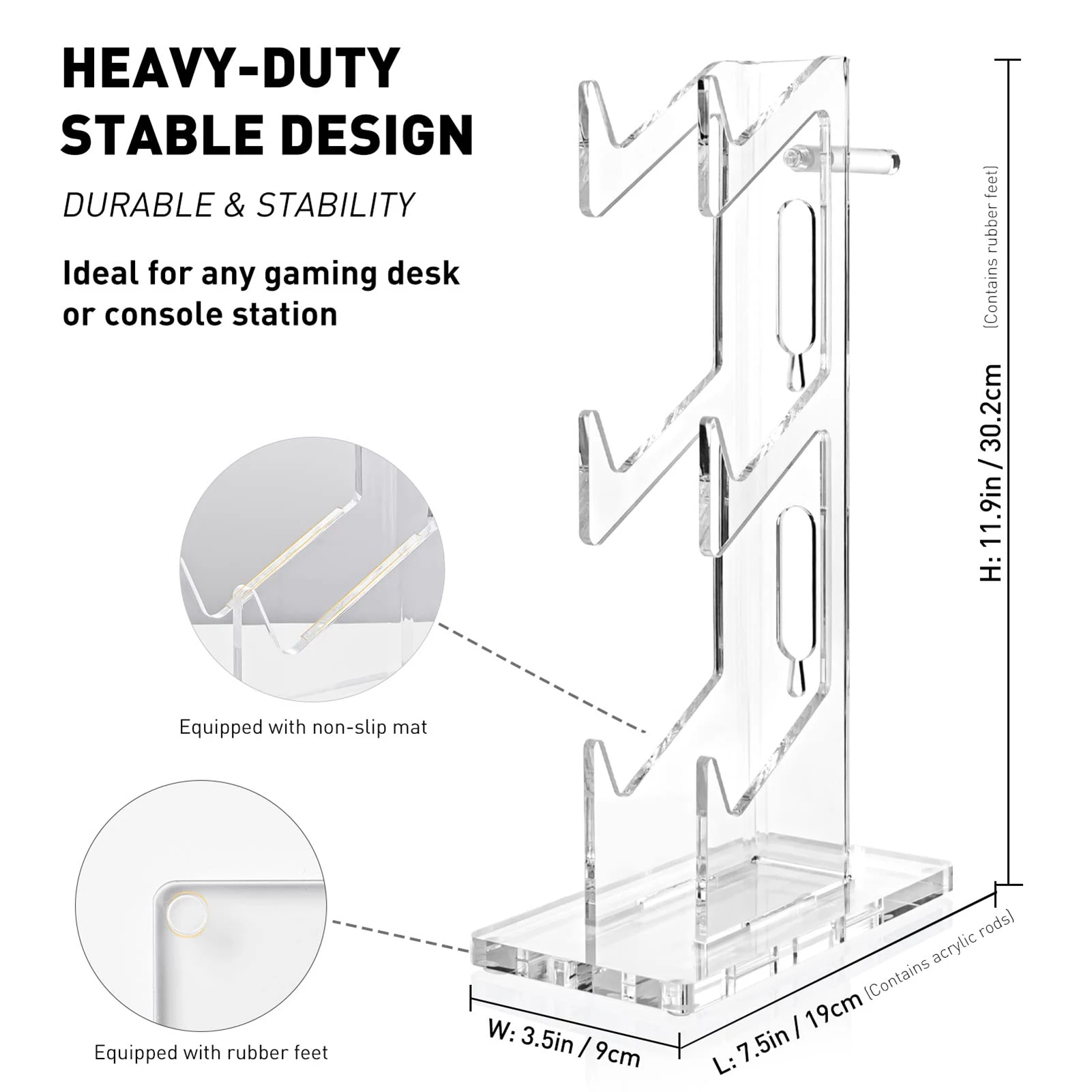 HEAVY-DUTY STABLE DESIGN

DURABLE & STABILITY

Ideal for any gaming desk or console station

Equipped with non-slip mat

Equipped with rubber feet

H: 11.9in / 30.2cm (Contains rubber feet)

W: 3.5in / 9cm

L: 7.5in / 19cm (Contains acrylic rods)