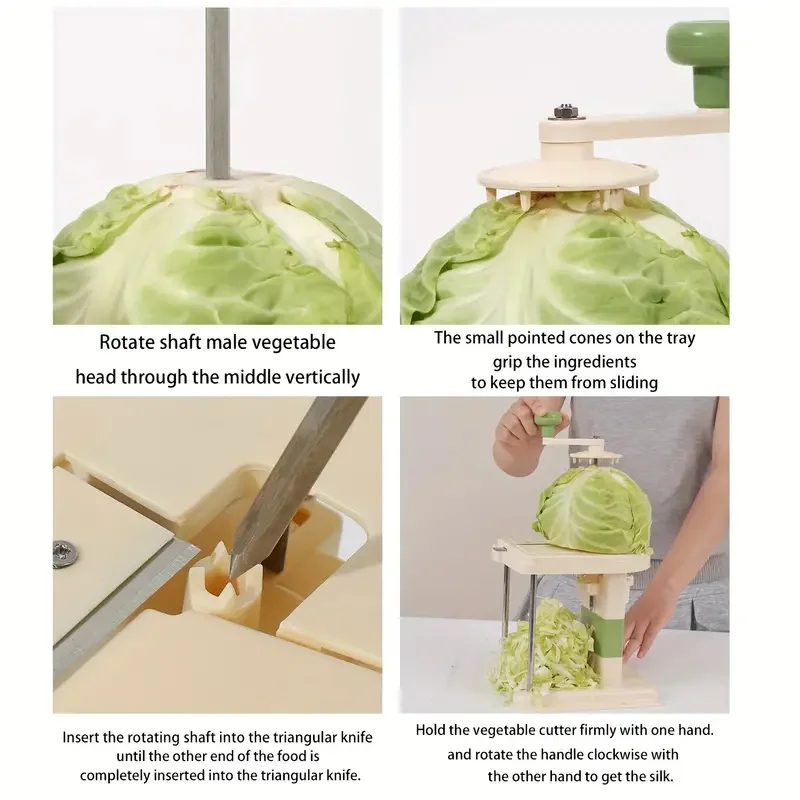 Rotate shaft male vegetable head through the middle vertically

The small pointed cones on the tray grip the ingredients to keep them from sliding

Insert the rotating shaft into the triangular knife until the other end of the food is completely inserted into the triangular knife.

Hold the vegetable cutter firmly with one hand. and rotate the handle clockwise with the other hand to get the silk.