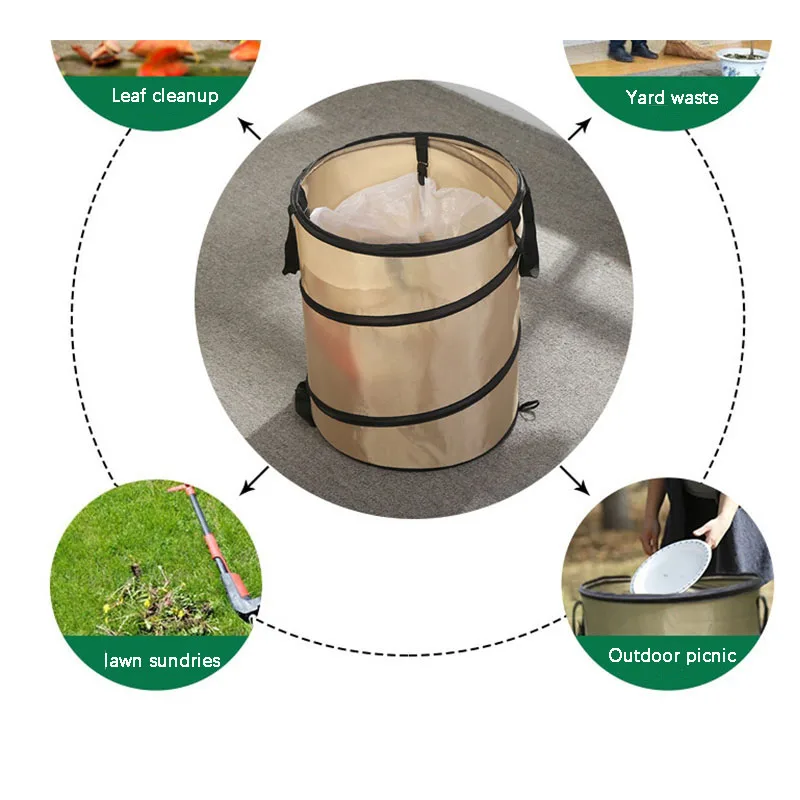 Leaf cleanup

Yard waste

lawn sundries

Outdoor picnic