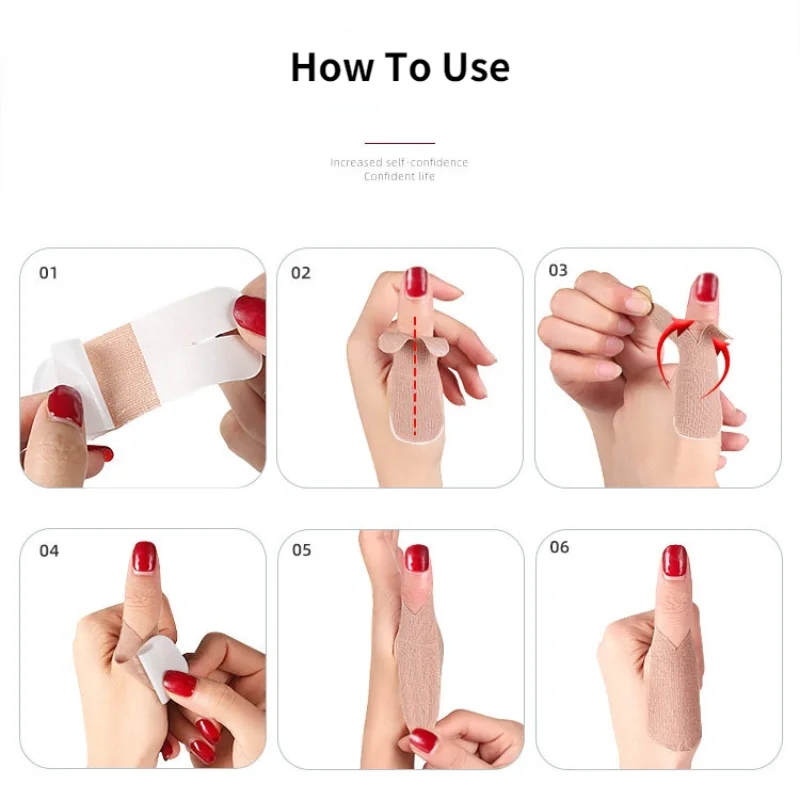 How To Use

Increased self-confidence
Confident life

01

02

03

04

05

06