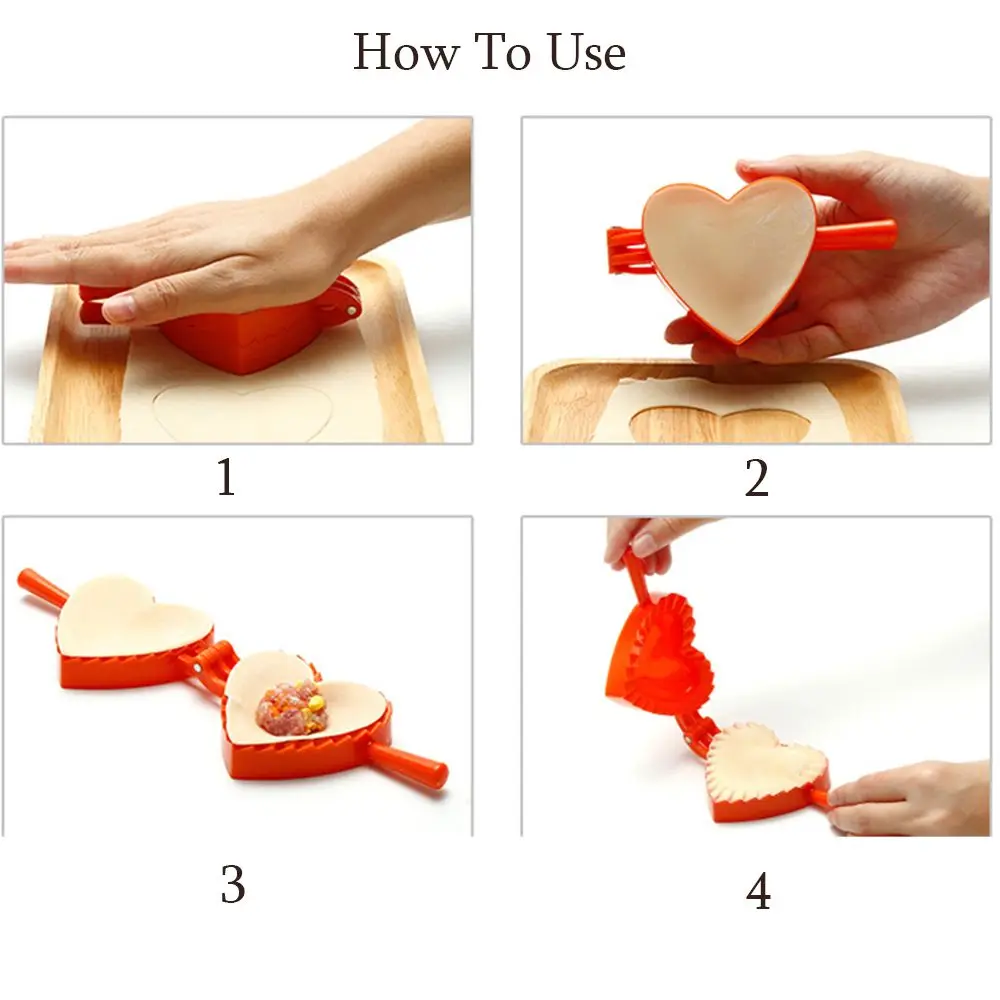 How To Use

1

2

3

4