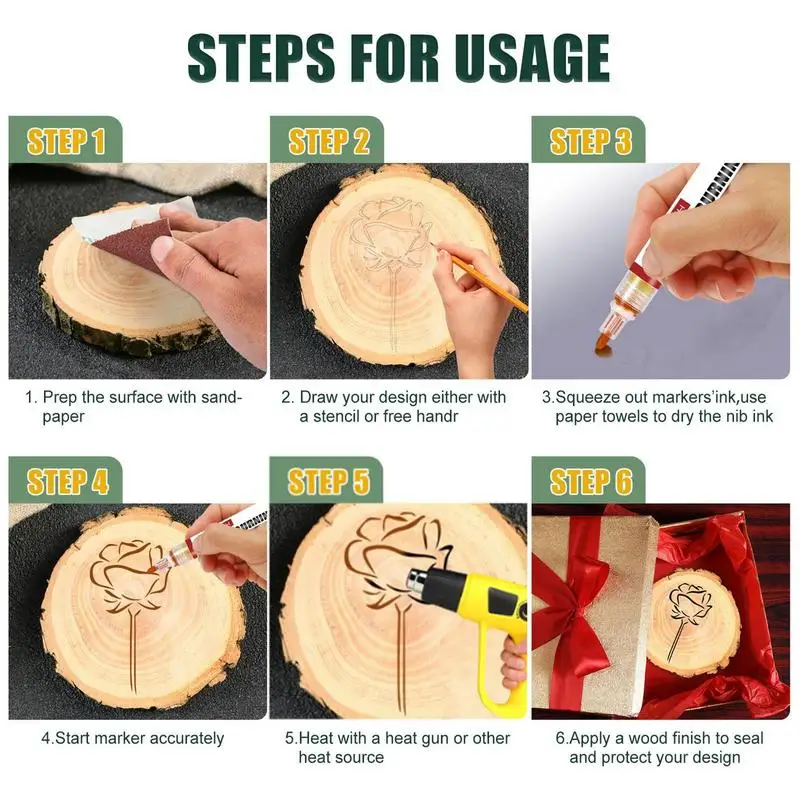 STEPS FOR USAGE

STEP 1

1. Prep the surface with sandpaper

STEP 2

2. Draw your design either with a stencil or free handr

STEP 3

3.Squeeze out markers'ink,use paper towels to dry the nib ink

STEP 4

4.Start marker accurately

STEP 5

5.Heat with a heat gun or other heat source

STEP 6

6.Apply a wood finish to seal and protect your design