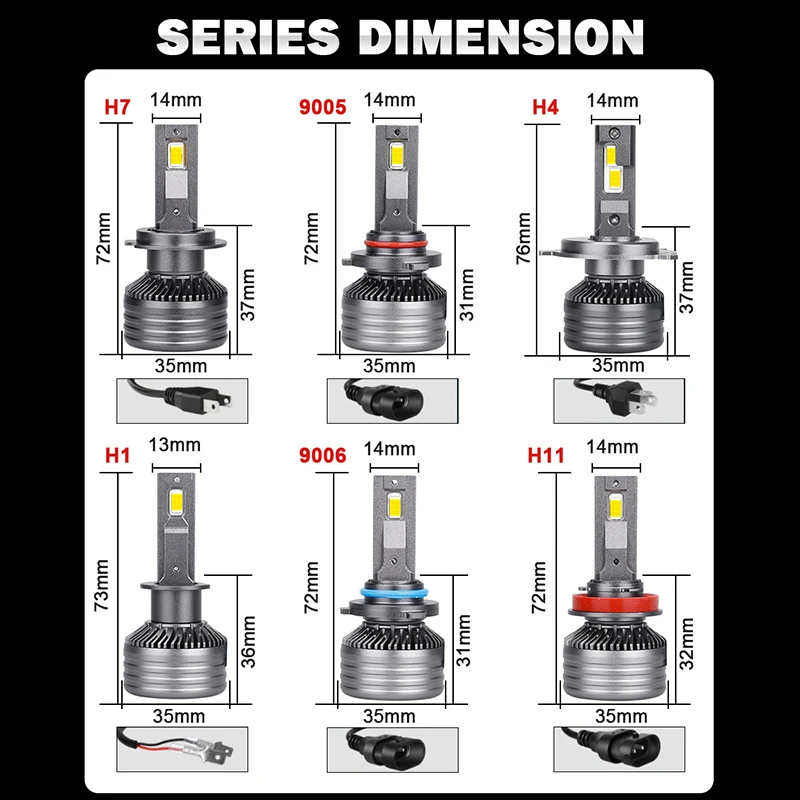 SERIES DIMENSION

H7
14mm
72mm
37mm
35mm

9005
14mm
72mm
31mm
35mm

H4
14mm
76mm
37mm
35mm

H1
13mm
73mm
36mm
35mm

9006
14mm
72mm
31mm
35mm

H11
14mm
72mm
32mm
35mm