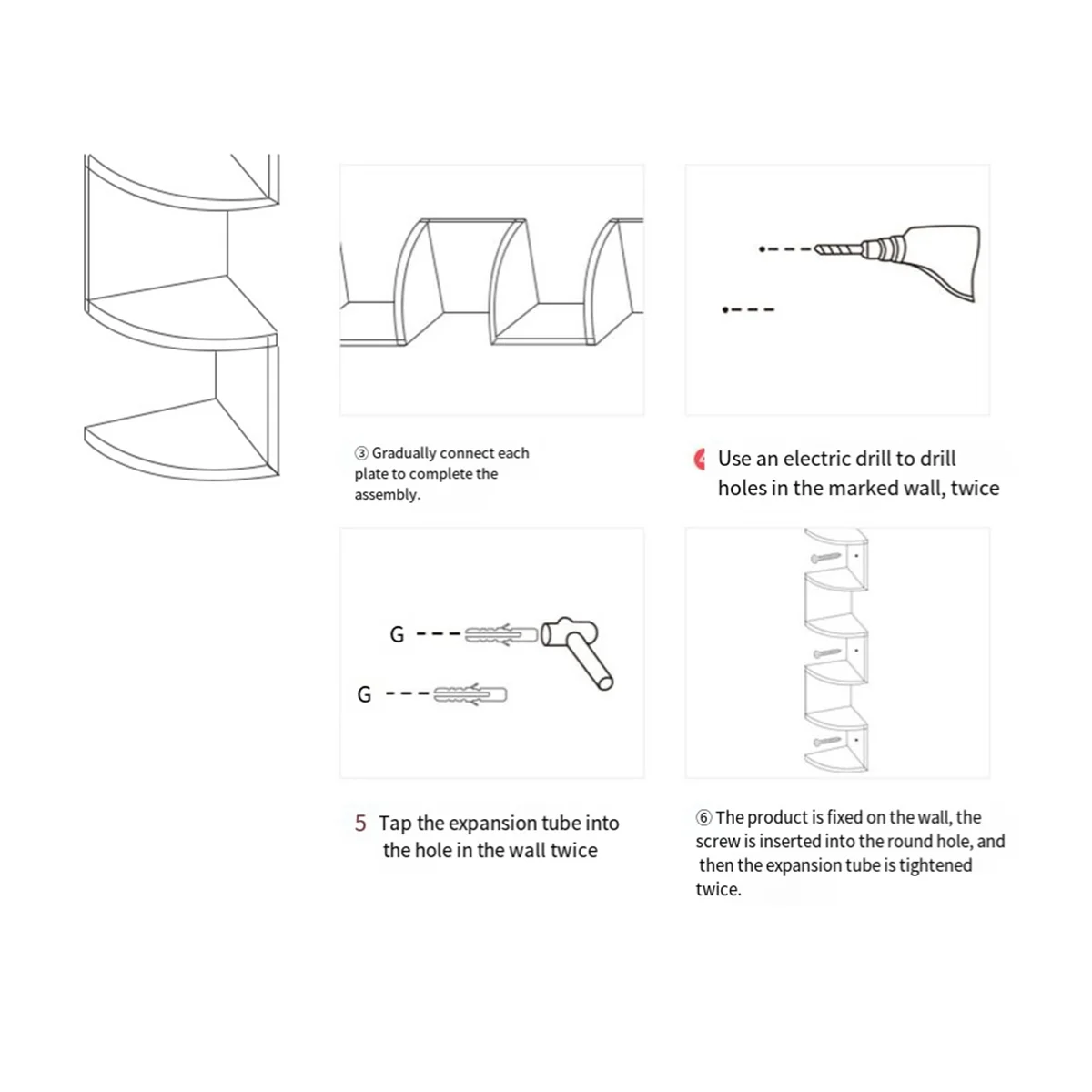 ③ Gradually connect each plate to complete the assembly.

4 Use an electric drill to drill holes in the marked wall, twice

G

G

5 Tap the expansion tube into the hole in the wall twice

⑥ The product is fixed on the wall, the screw is inserted into the round hole, and then the expansion tube is tightened twice.