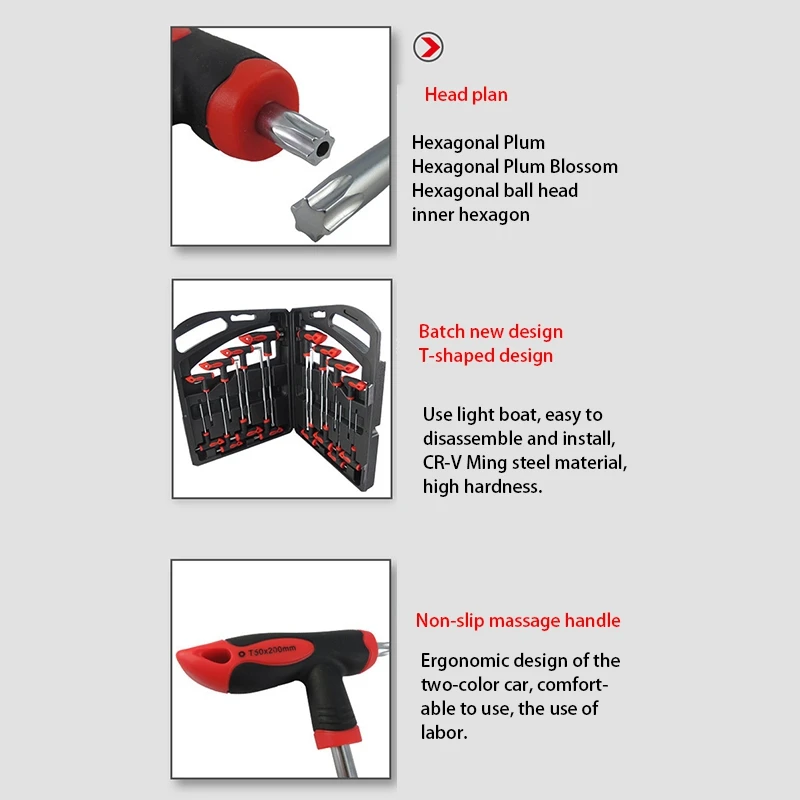 Head plan

Hexagonal Plum
Hexagonal Plum Blossom
Hexagonal ball head
inner hexagon

Batch new design
T-shaped design

Use light boat, easy to disassemble and install, CR-V Ming steel material, high hardness.

T50x200mm

Non-slip massage handle

Ergonomic design of the two-color car, comfortable to use, the use of labor.