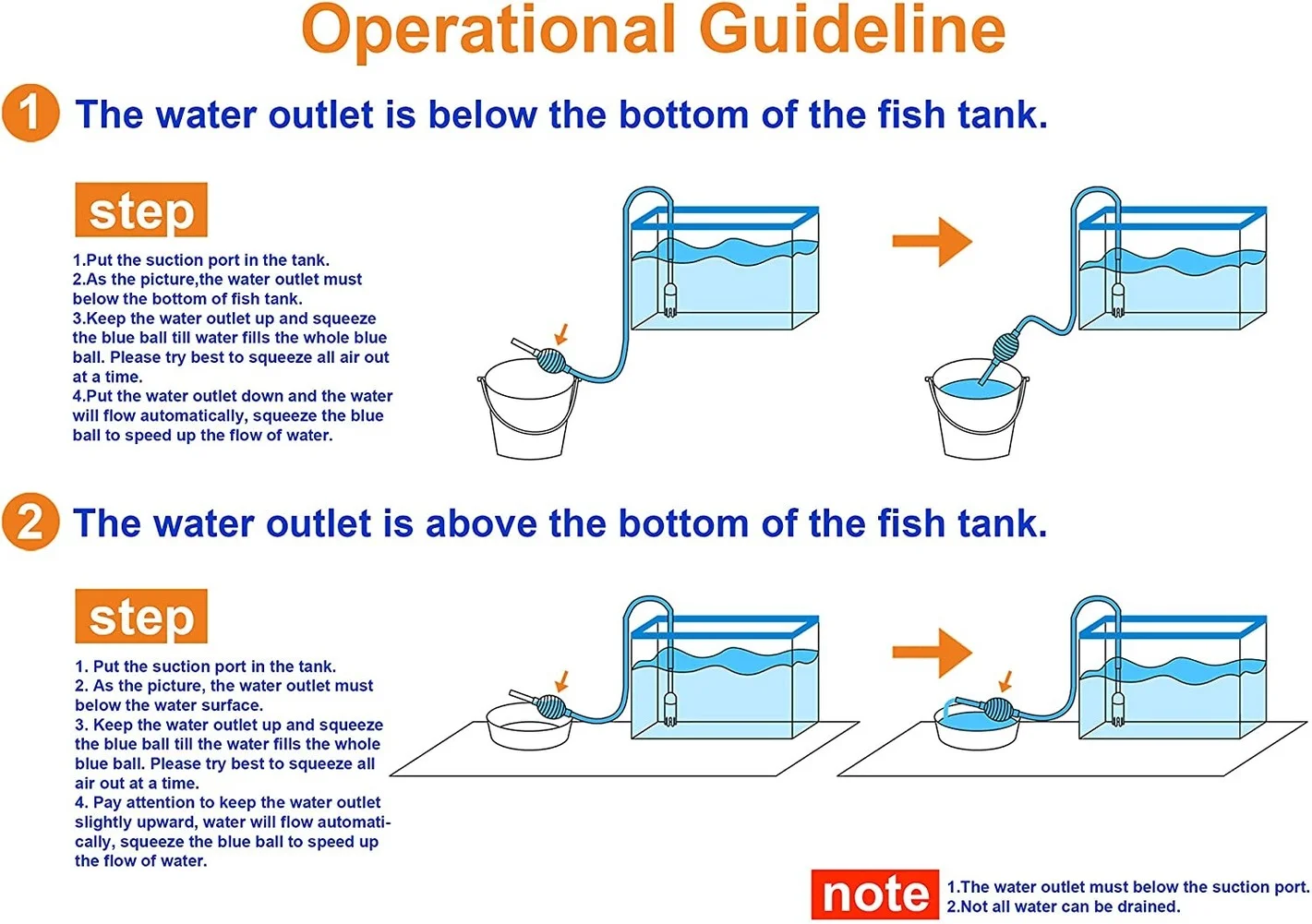 Operational Guideline

1 The water outlet is below the bottom of the fish tank.

step

1.Put the suction port in the tank.
2.As the picture,the water outlet must below the bottom of fish tank.
3.Keep the water outlet up and squeeze the blue ball till water fills the whole blue ball. Please try best to squeeze all air out at a time.
4.Put the water outlet down and the water will flow automatically, squeeze the blue ball to speed up the flow of water.

2 The water outlet is above the bottom of the fish tank.

step

1. Put the suction port in the tank.
2. As the picture, the water outlet must below the water surface.
3. Keep the water outlet up and squeeze the blue ball till the water fills the whole blue ball. Please try best to squeeze all air out at a time.
4. Pay attention to keep the water outlet slightly upward, water will flow automatically, squeeze the blue ball to speed up the flow of water.

note
1.The water outlet must below the suction port.
2.Not all water can be drained.