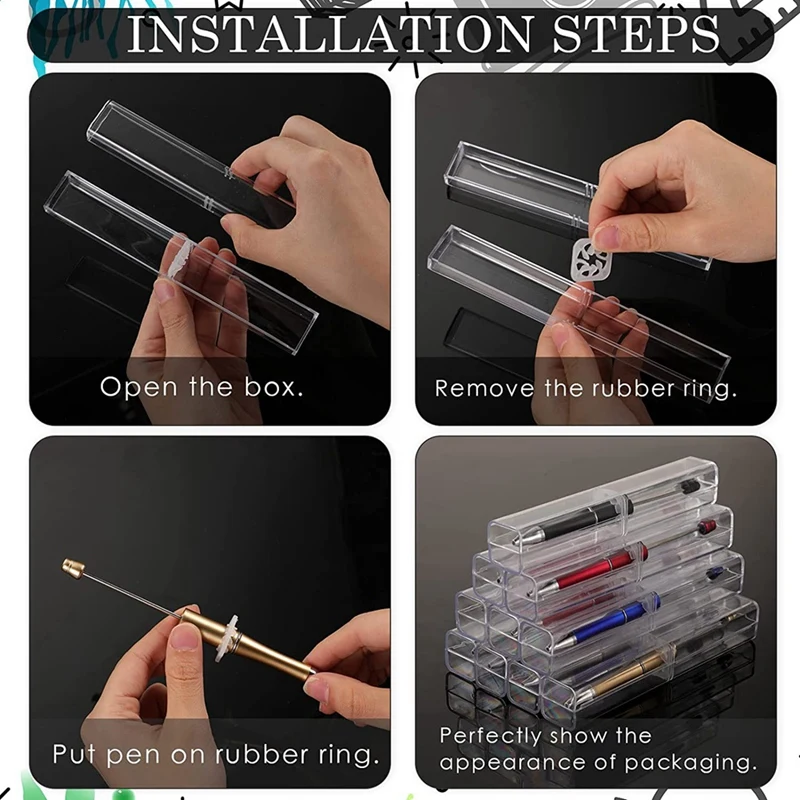 INSTALLATION STEPS

Open the box.

Remove the rubber ring.

Put pen on rubber ring.

Perfectly show the appearance of packaging.