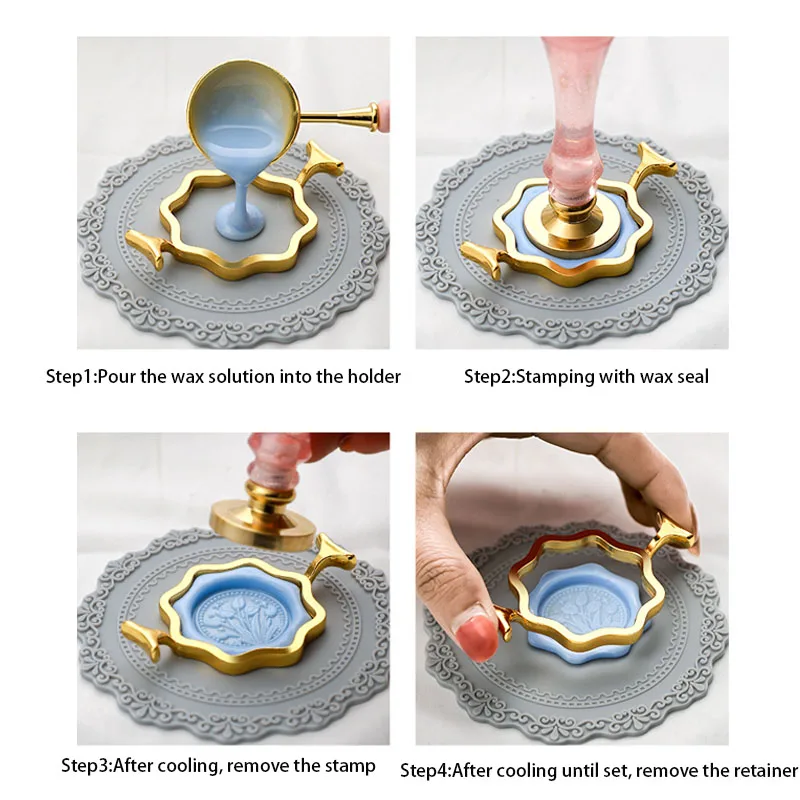 Step1:Pour the wax solution into the holder

Step2:Stamping with wax seal

Step3:After cooling, remove the stamp

Step4:After cooling until set, remove the retainer