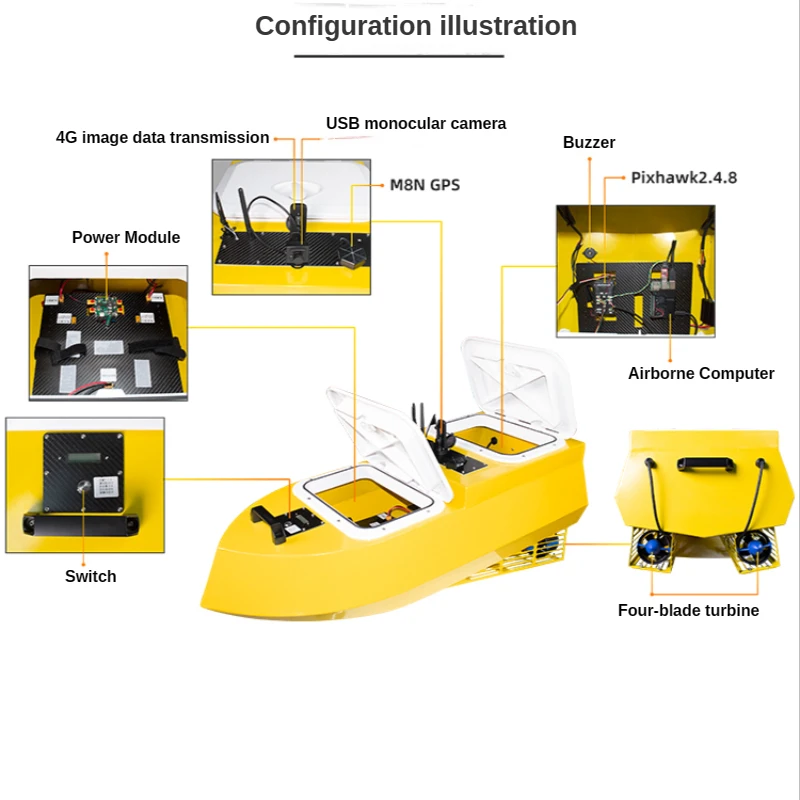 Configuration illustration

4G image data transmission

USB monocular camera

M8N GPS

Buzzer

Pixhawk2.4.8

Power Module

Airborne Computer

Switch

Four-blade turbine