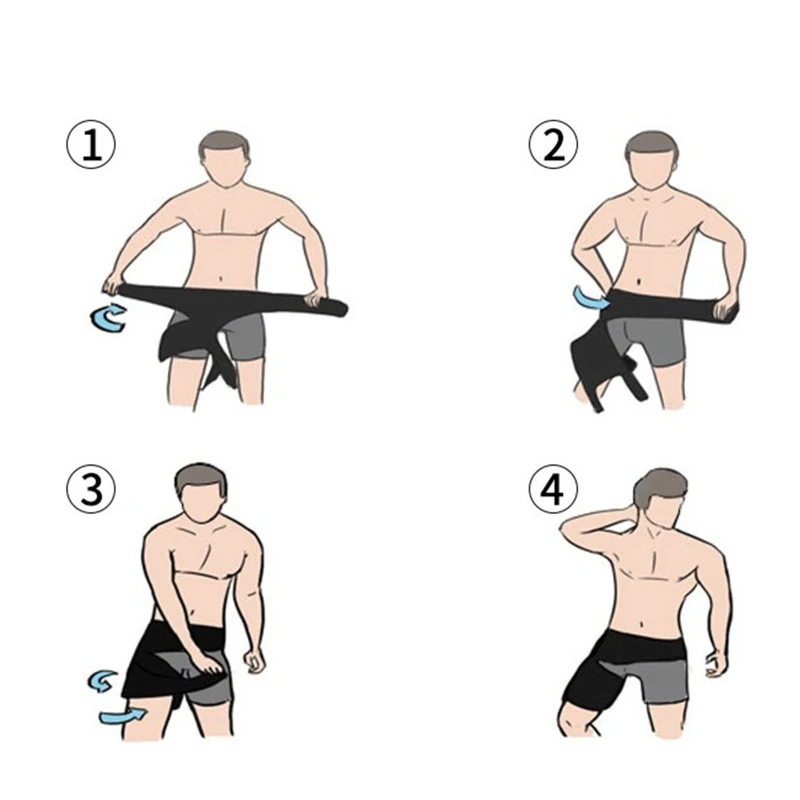 ①

②

③

④