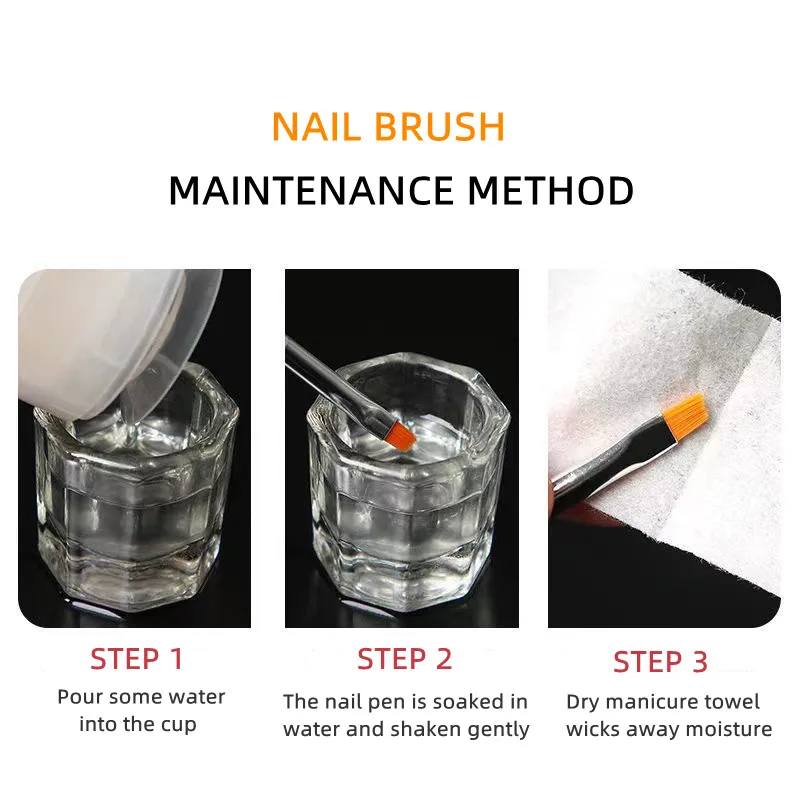 NAIL BRUSH
MAINTENANCE METHOD

STEP 1
Pour some water into the cup

STEP 2
The nail pen is soaked in water and shaken gently

STEP 3
Dry manicure towel wicks away moisture