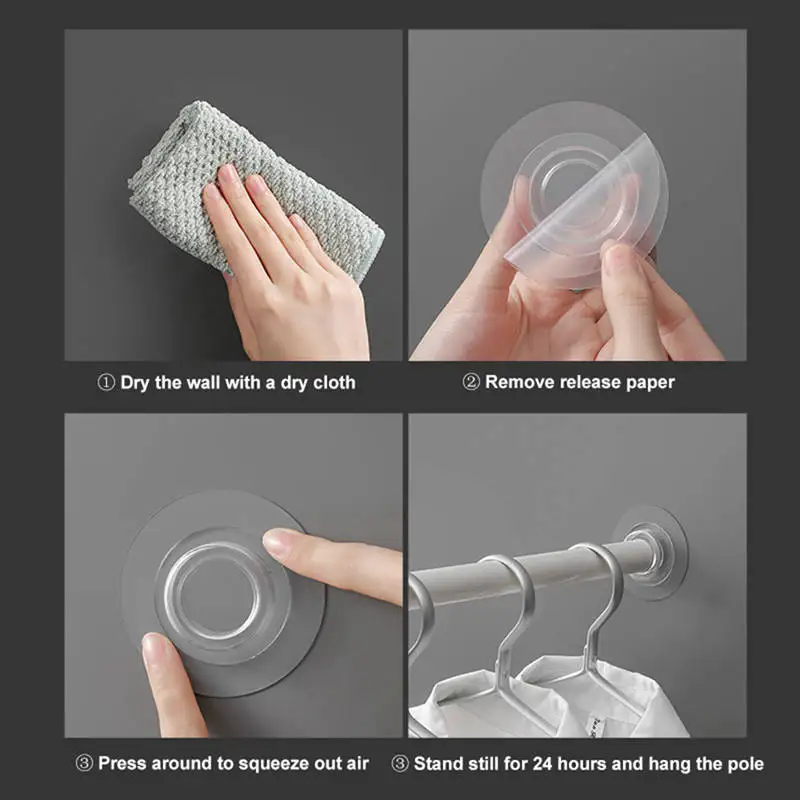 ① Dry the wall with a dry cloth

② Remove release paper

③ Press around to squeeze out air

③ Stand still for 24 hours and hang the pole