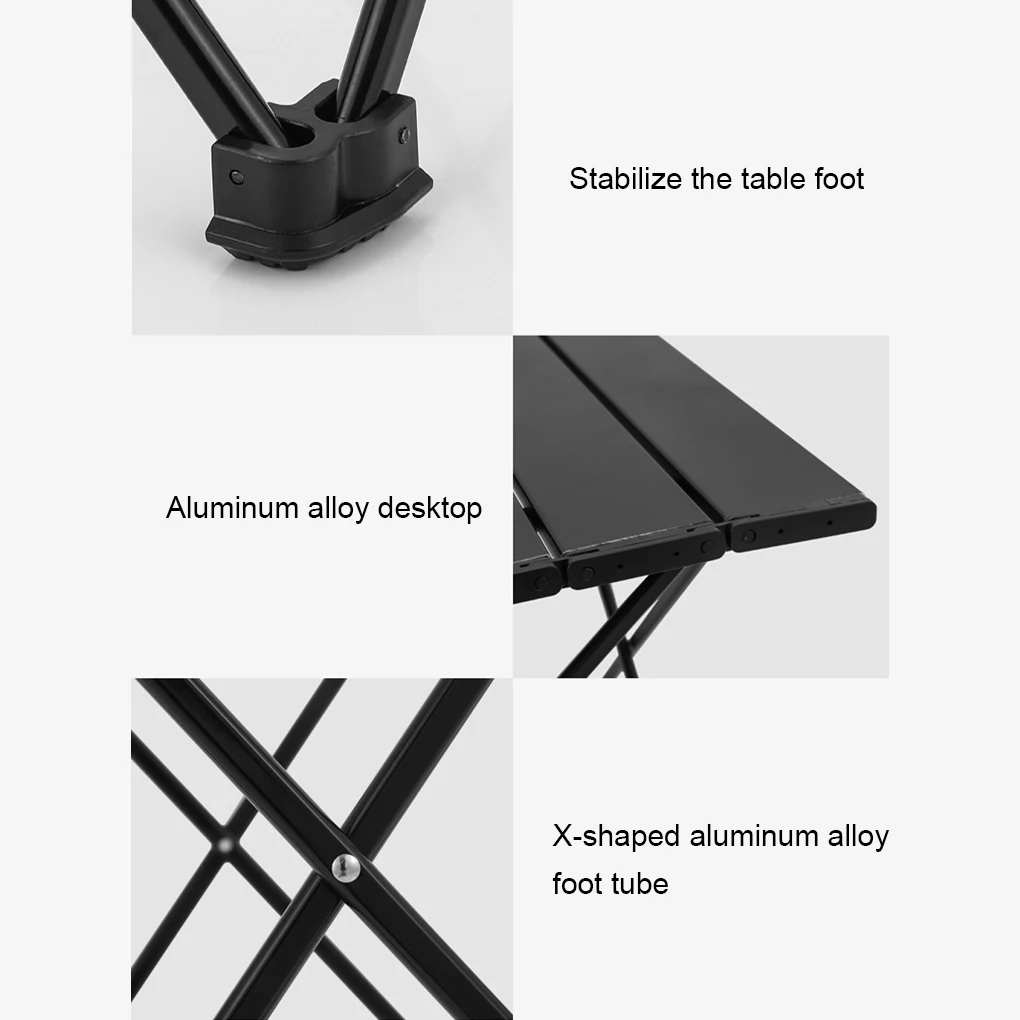 Stabilize the table foot

Aluminum alloy desktop

X-shaped aluminum alloy foot tube