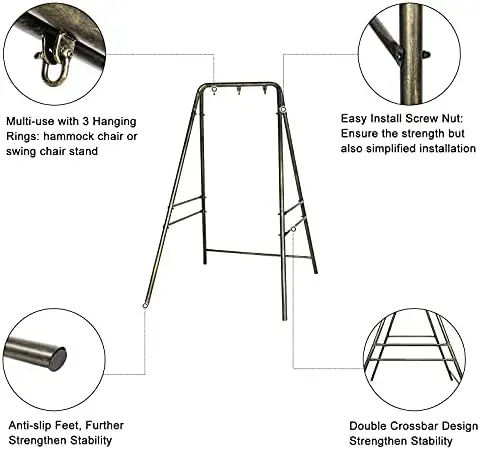 Multi-use with 3 Hanging Rings: hammock chair or swing chair stand

Easy Install Screw Nut: Ensure the strength but also simplified installation

Anti-slip Feet, Further Strengthen Stability

Double Crossbar Design Strengthen Stability