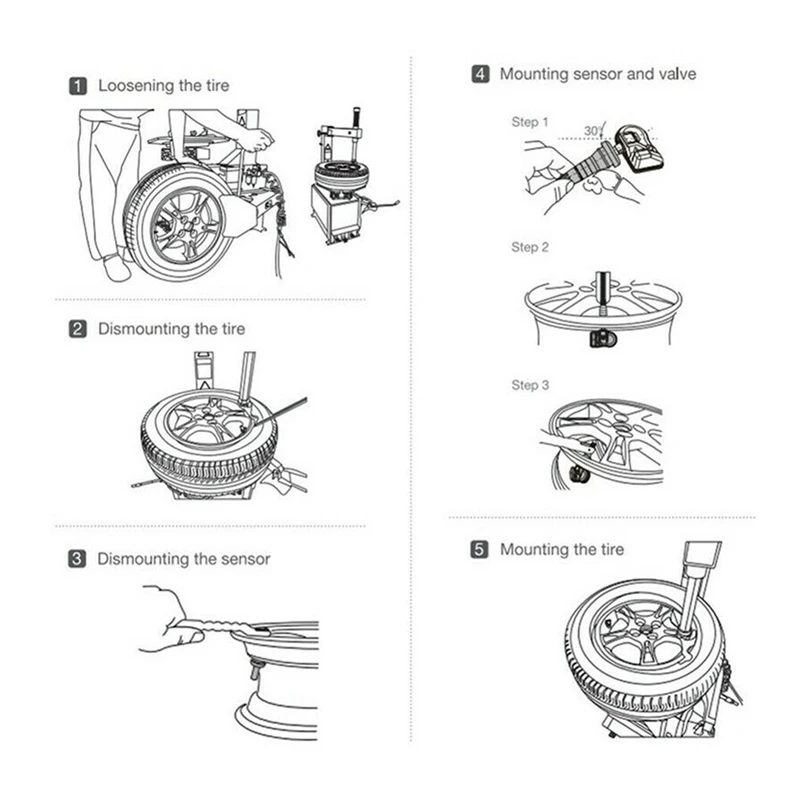 1 Loosening the tire

2 Dismounting the tire

3 Dismounting the sensor

4 Mounting sensor and valve

Step 1

30°

Step 2

Step 3

5 Mounting the tire