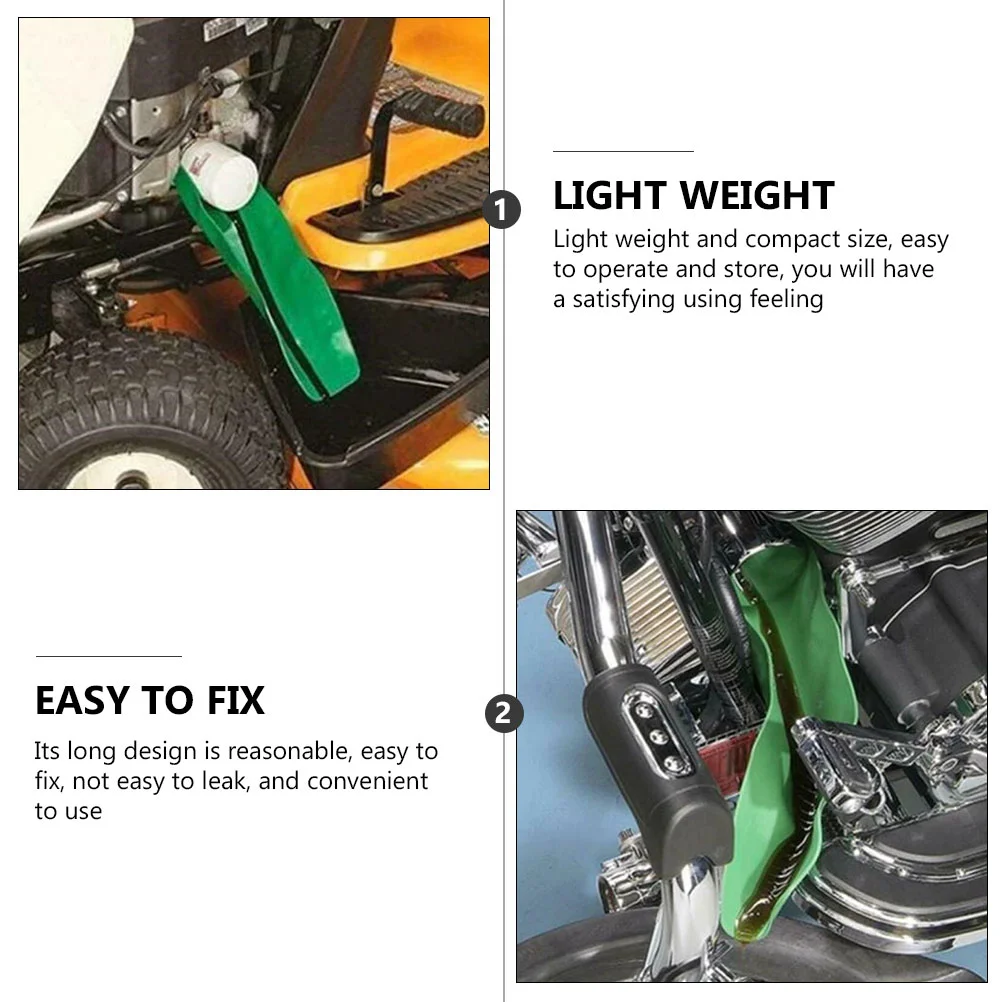 1

LIGHT WEIGHT

Light weight and compact size, easy to operate and store, you will have a satisfying using feeling

EASY TO FIX

Its long design is reasonable, easy to fix, not easy to leak, and convenient to use

2