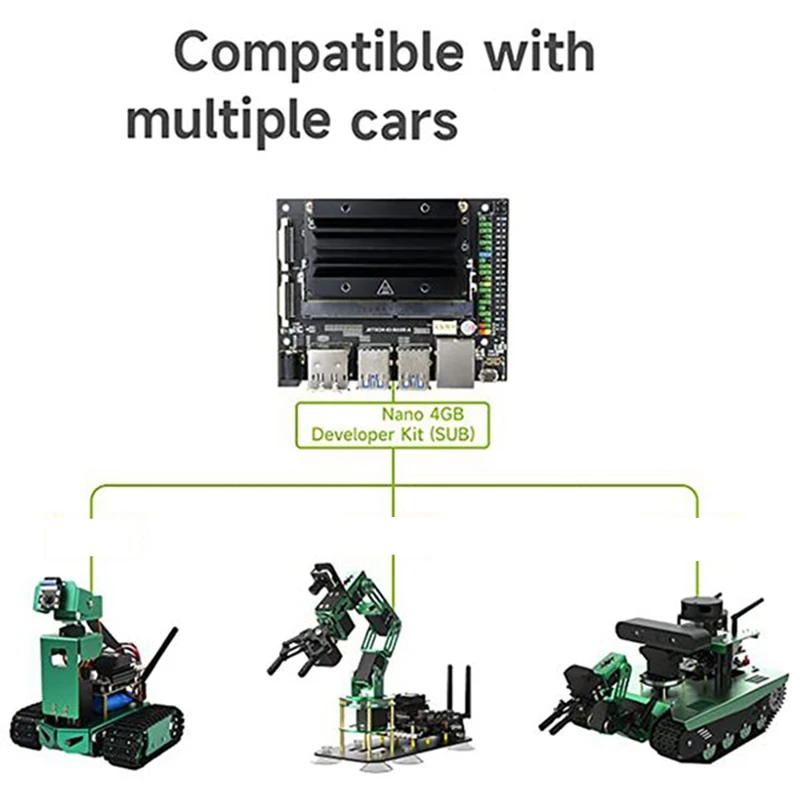 Compatible with multiple cars

Nano 4GB
Developer Kit (SUB)