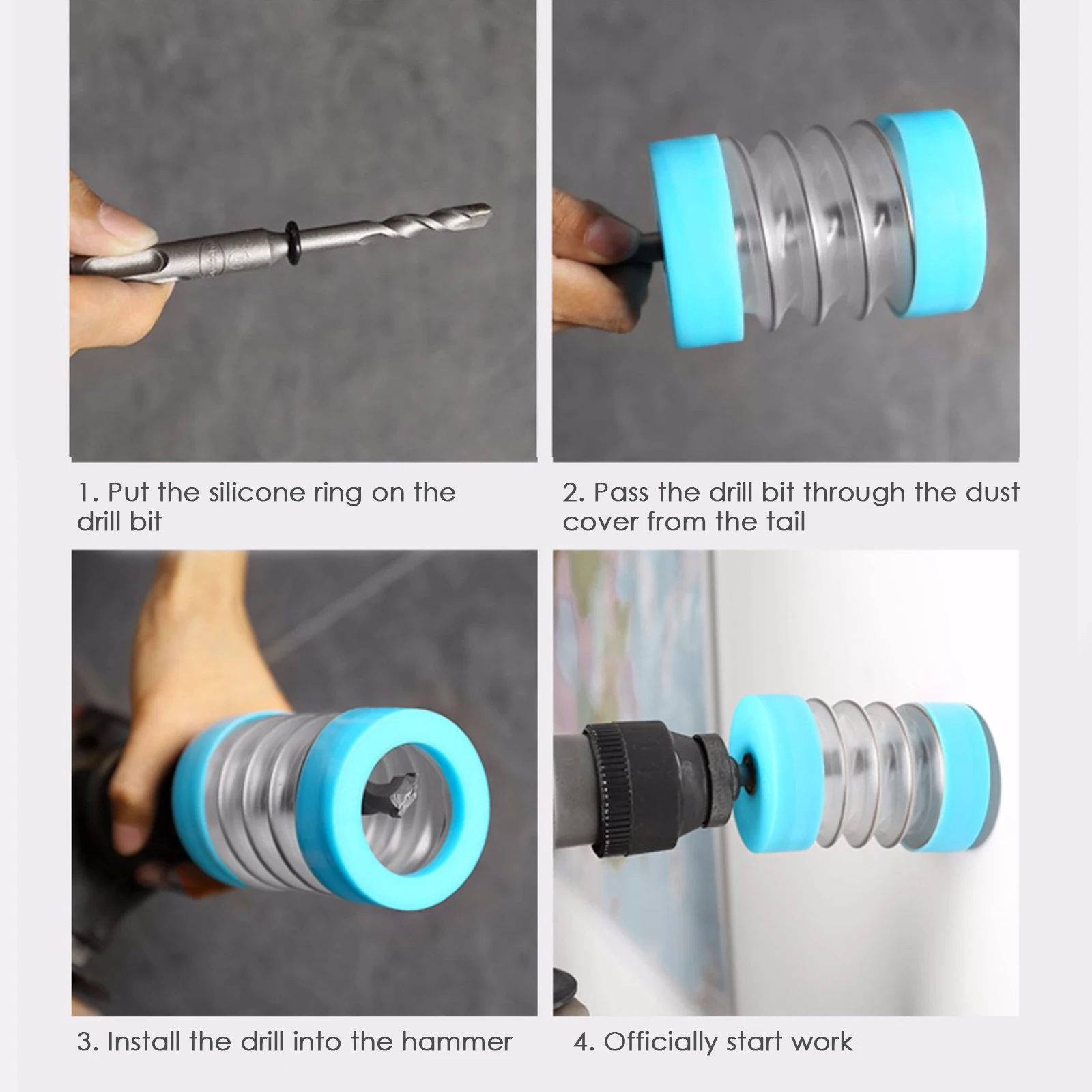 1. Put the silicone ring on the drill bit

2. Pass the drill bit through the dust cover from the tail

3. Install the drill into the hammer

4. Officially start work