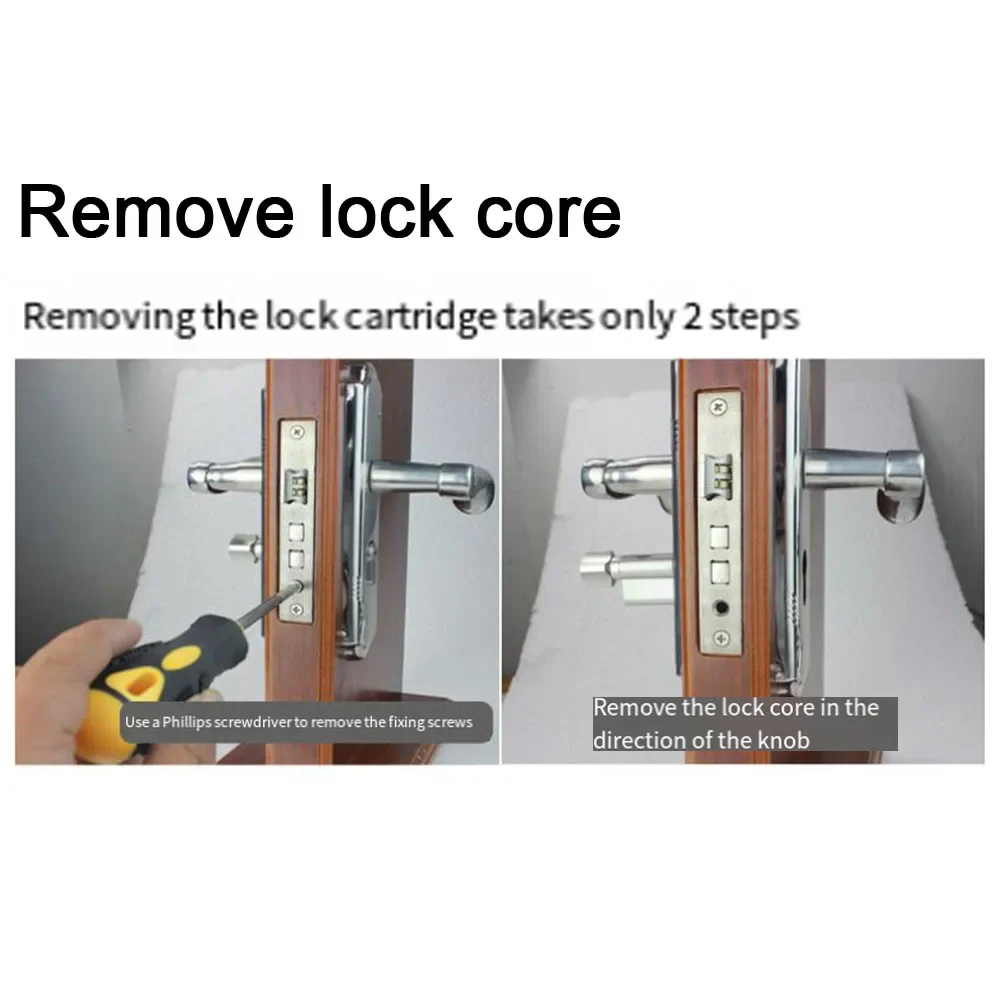 Remove lock core

Removing the lock cartridge takes only 2 steps

Use a Phillips screwdriver to remove the fixing screws

Remove the lock core in the direction of the knob