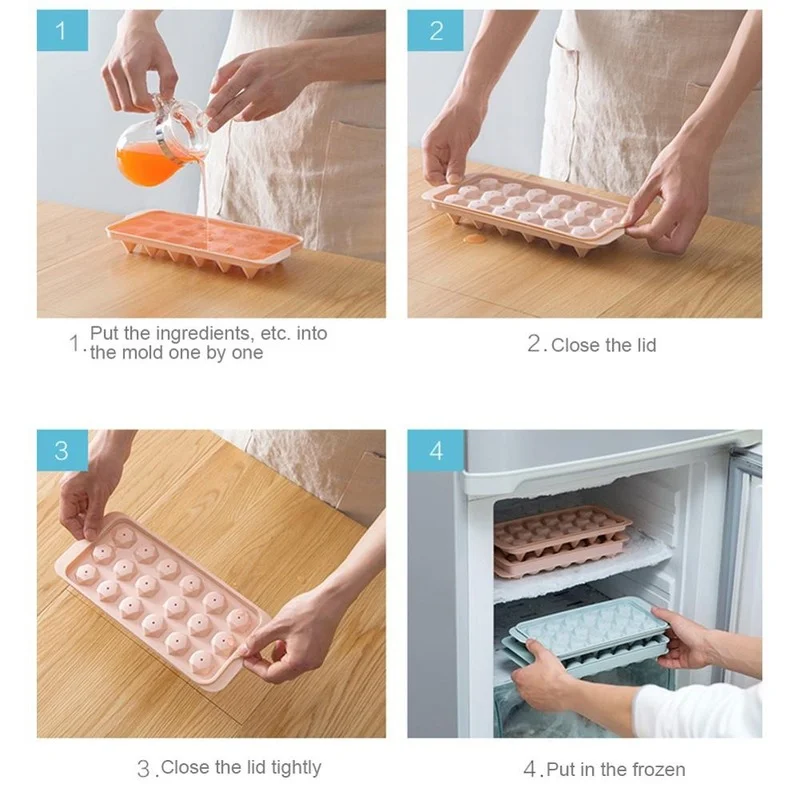 1

1. Put the ingredients, etc. into the mold one by one

2

2. Close the lid

3

3. Close the lid tightly

4

4. Put in the frozen