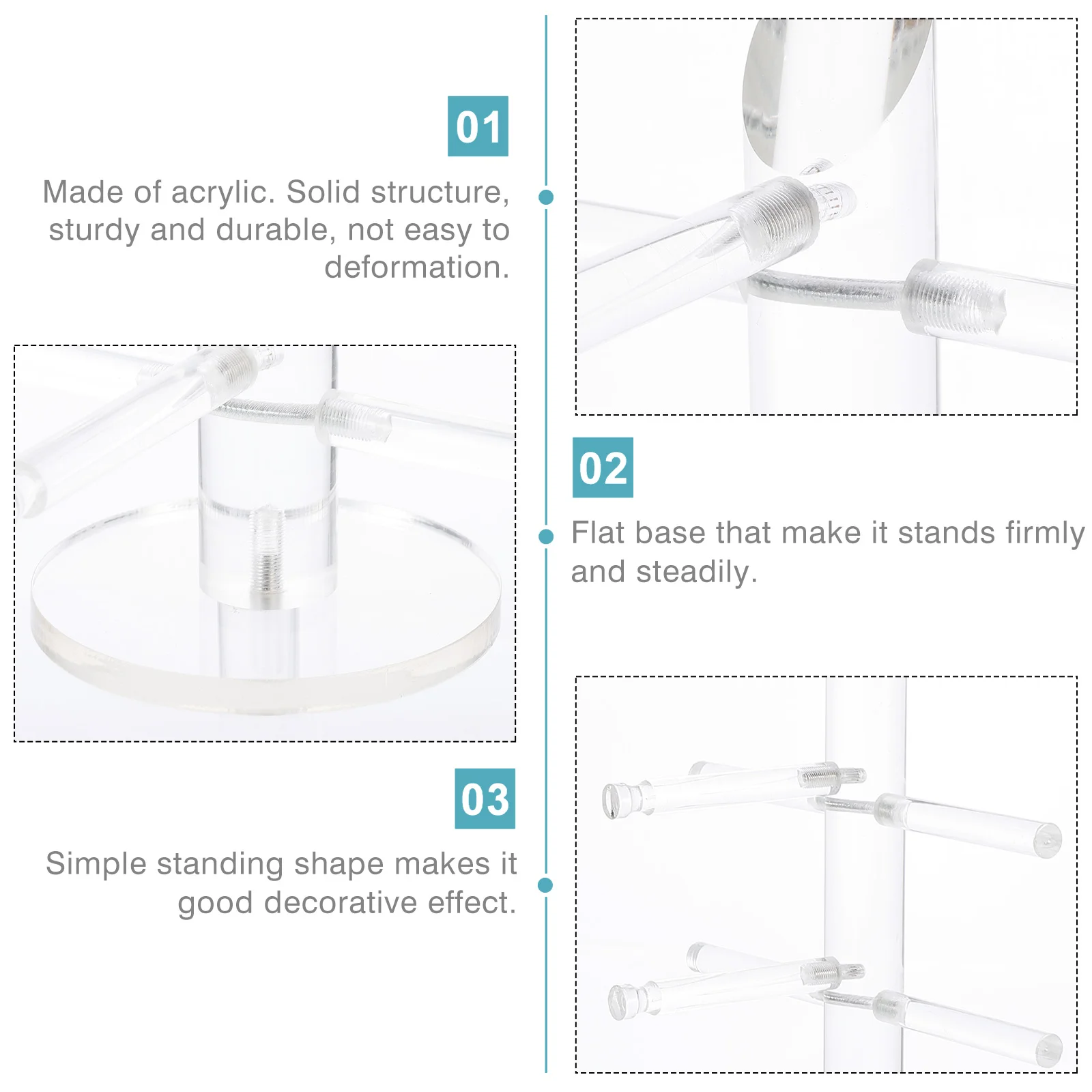 01

Made of acrylic. Solid structure, sturdy and durable, not easy to deformation.

02

Flat base that make it stands firmly and steadily.

03

Simple standing shape makes it good decorative effect.