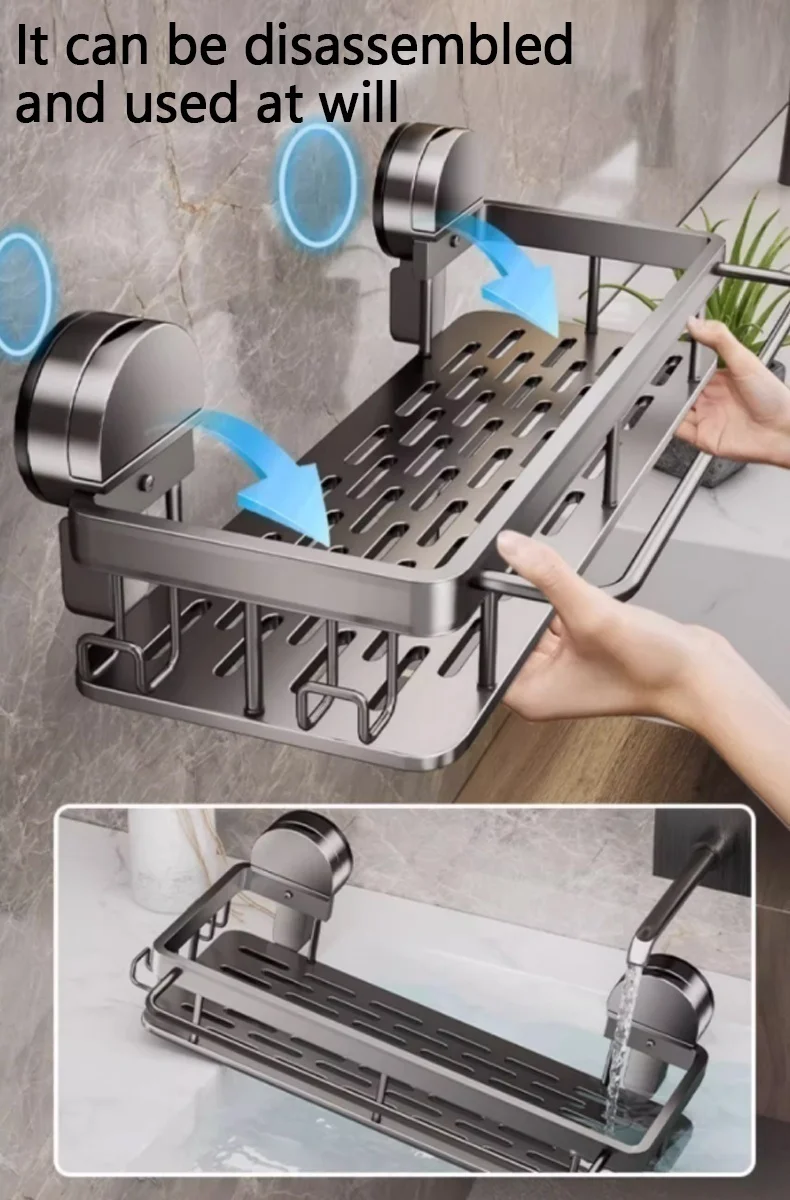 It can be disassembled and used at will