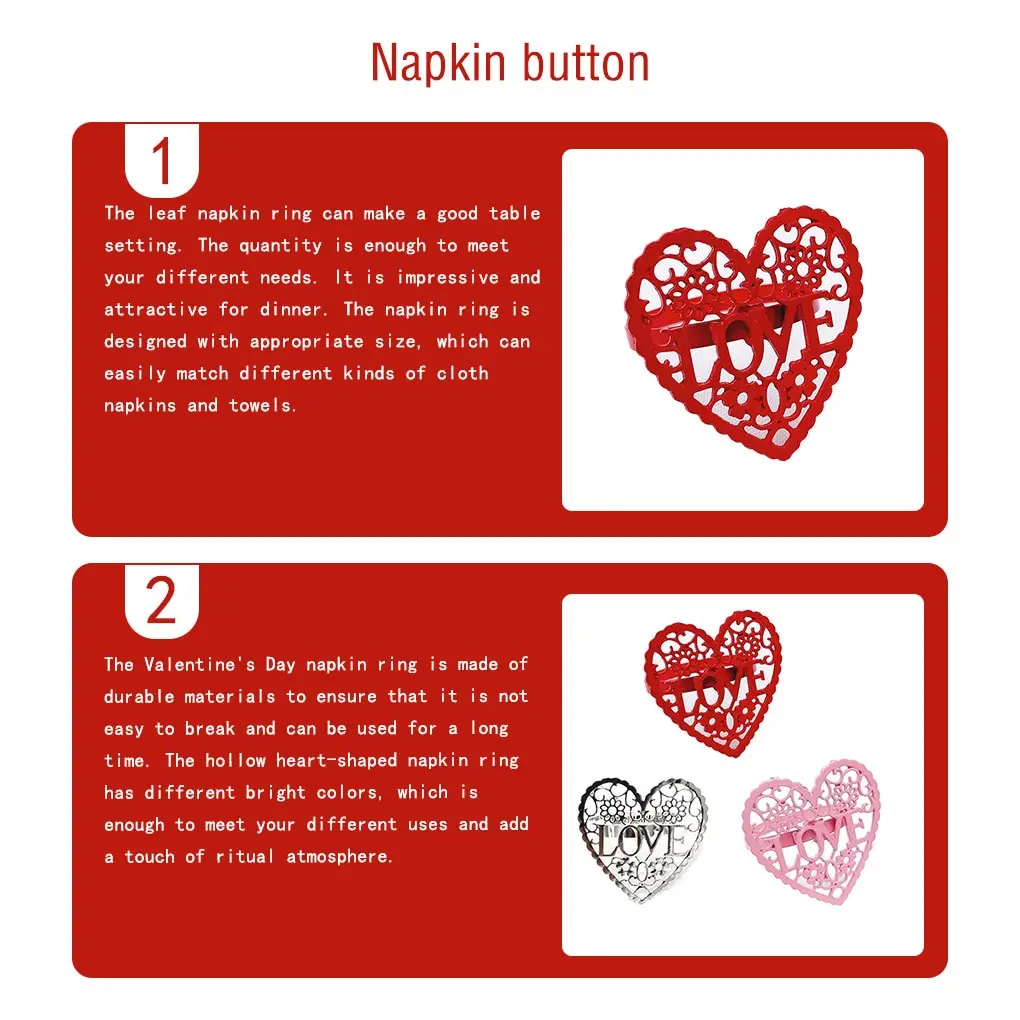 Napkin button

1

The leaf napkin ring can make a good table setting. The quantity is enough to meet your different needs. It is impressive and attractive for dinner. The napkin ring is designed with appropriate size, which can easily match different kinds of cloth napkins and towels.

LOVE

2

The Valentine's Day napkin ring is made of durable materials to ensure that it is not easy to break and can be used for a long time. The hollow heart-shaped napkin ring has different bright colors, which is enough to meet your different uses and add a touch of ritual atmosphere.

LOVE

LOVE

LOVE