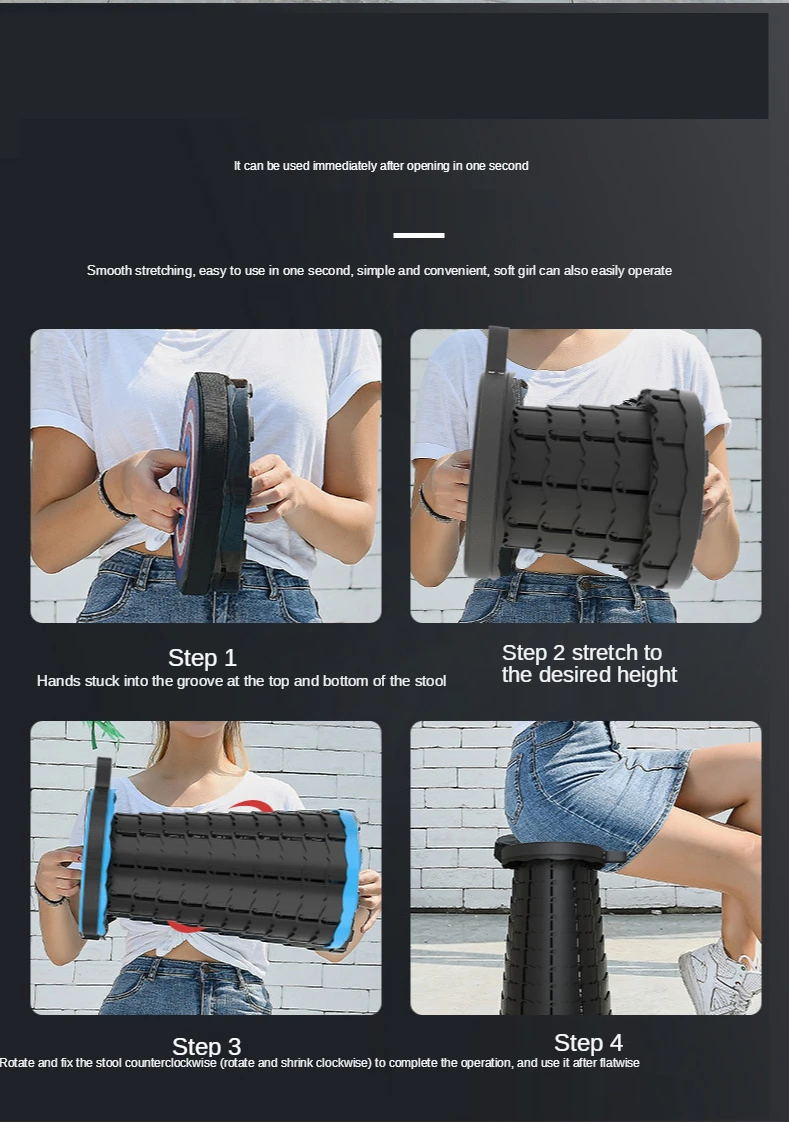 It can be used immediately after opening in one second

Smooth stretching, easy to use in one second, simple and convenient, soft girl can also easily operate

Step 1
Hands stuck into the groove at the top and bottom of the stool

Step 2 stretch to the desired height

Step 3

Step 4

Rotate and fix the stool counterclockwise (rotate and shrink clockwise) to complete the operation, and use it after flatwise