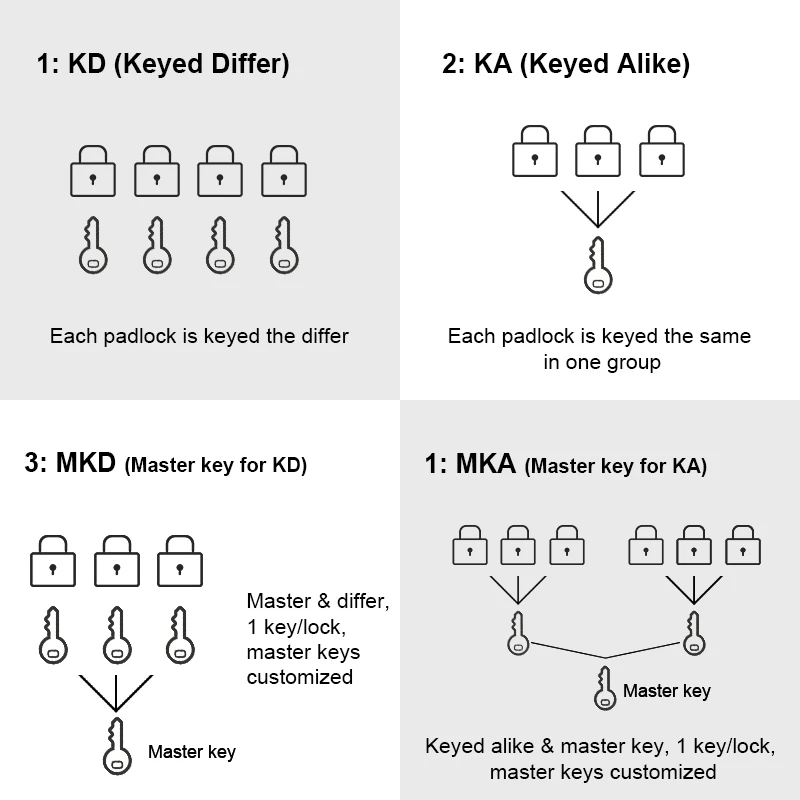 1: KD (Keyed Differ)

Each padlock is keyed the differ

2: KA (Keyed Alike)

Each padlock is keyed the same in one group

3: MKD (Master key for KD)

Master & differ, 1 key/lock, master keys customized

Master key

1: MKA (Master key for KA)

Master key

Keyed alike & master key, 1 key/lock, master keys customized