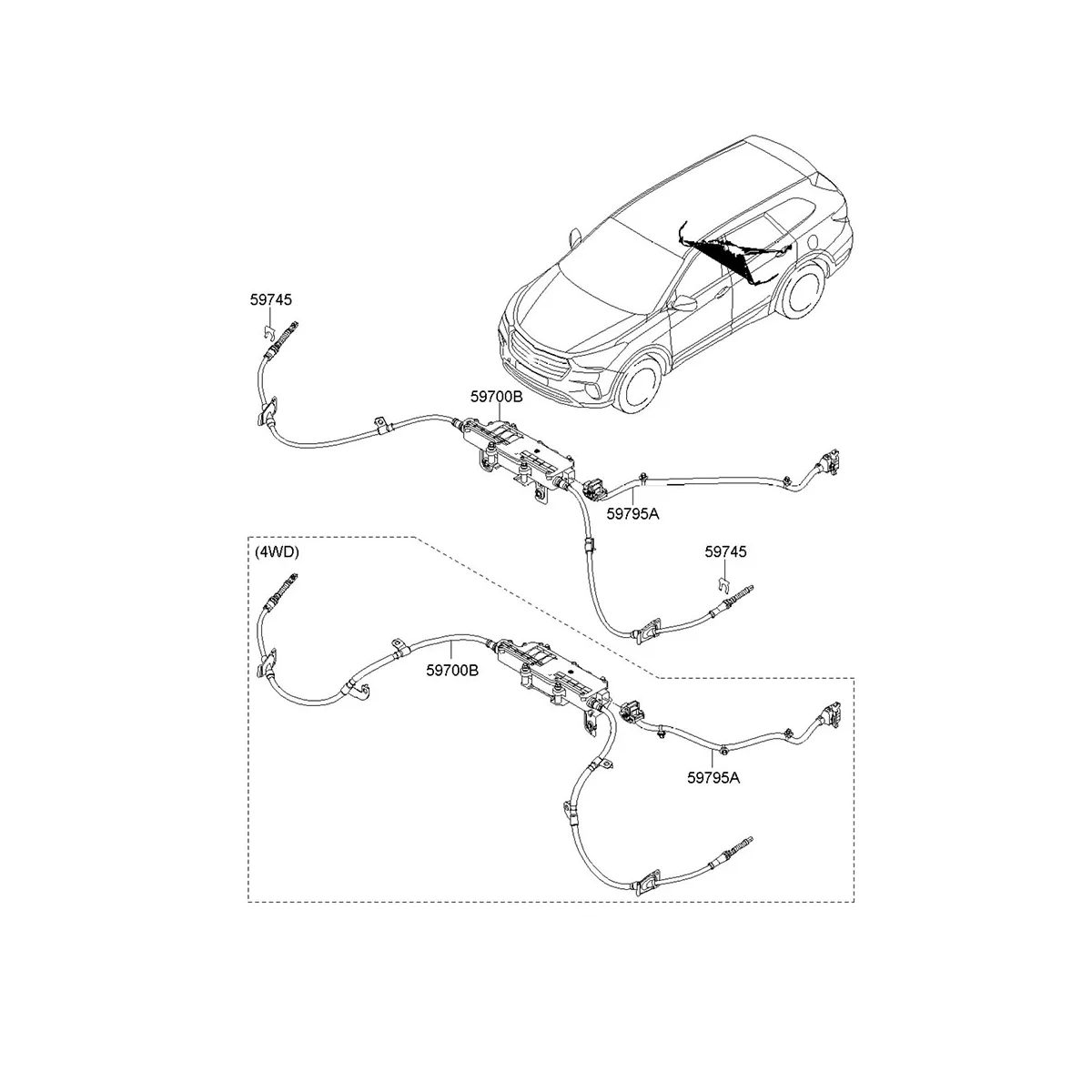 59745

59700B

59795A

59745

(4WD)

59700B

59795A