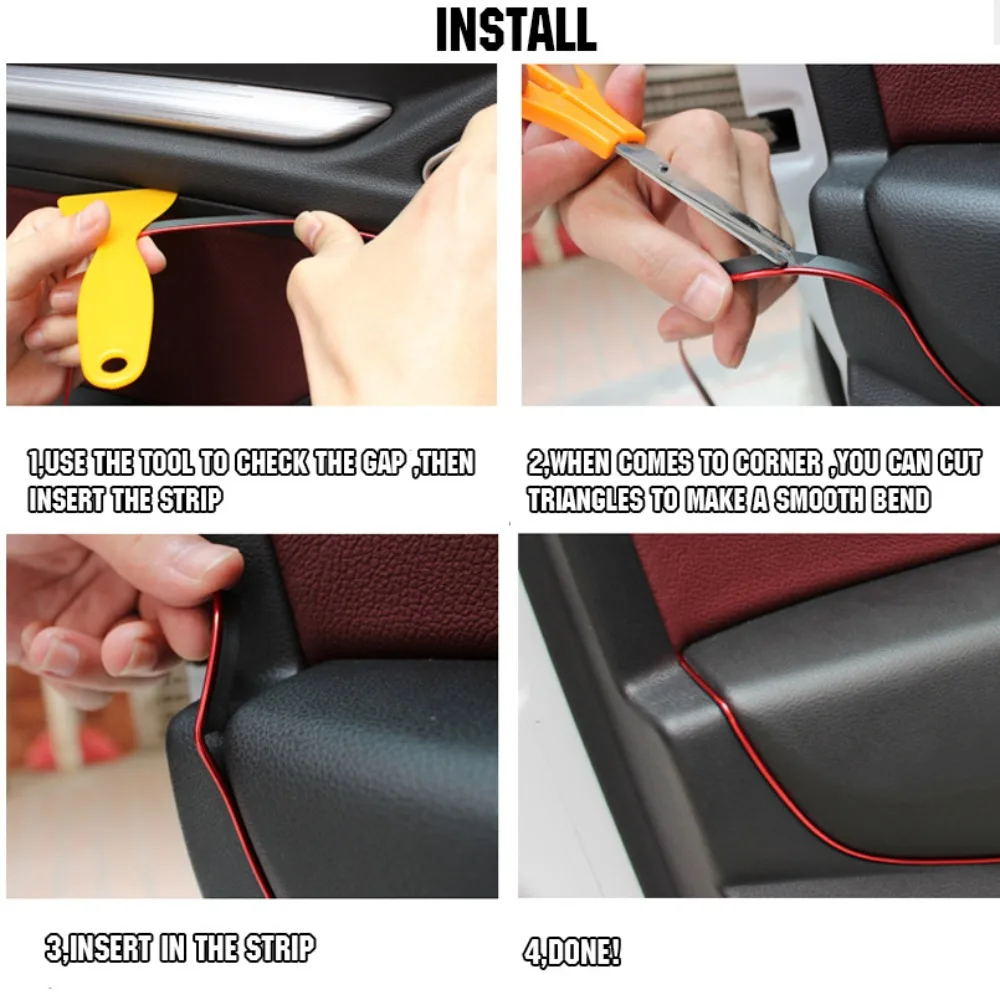 INSTALL

1,USE THE TOOL TO CHECK THE GAP ,THEN INSERT THE STRIP

2,WHEN COMES TO CORNER ,YOU CAN CUT TRIANGLES TO MAKE A SMOOTH BEND

3,INSERT IN THE STRIP

4,DONE!